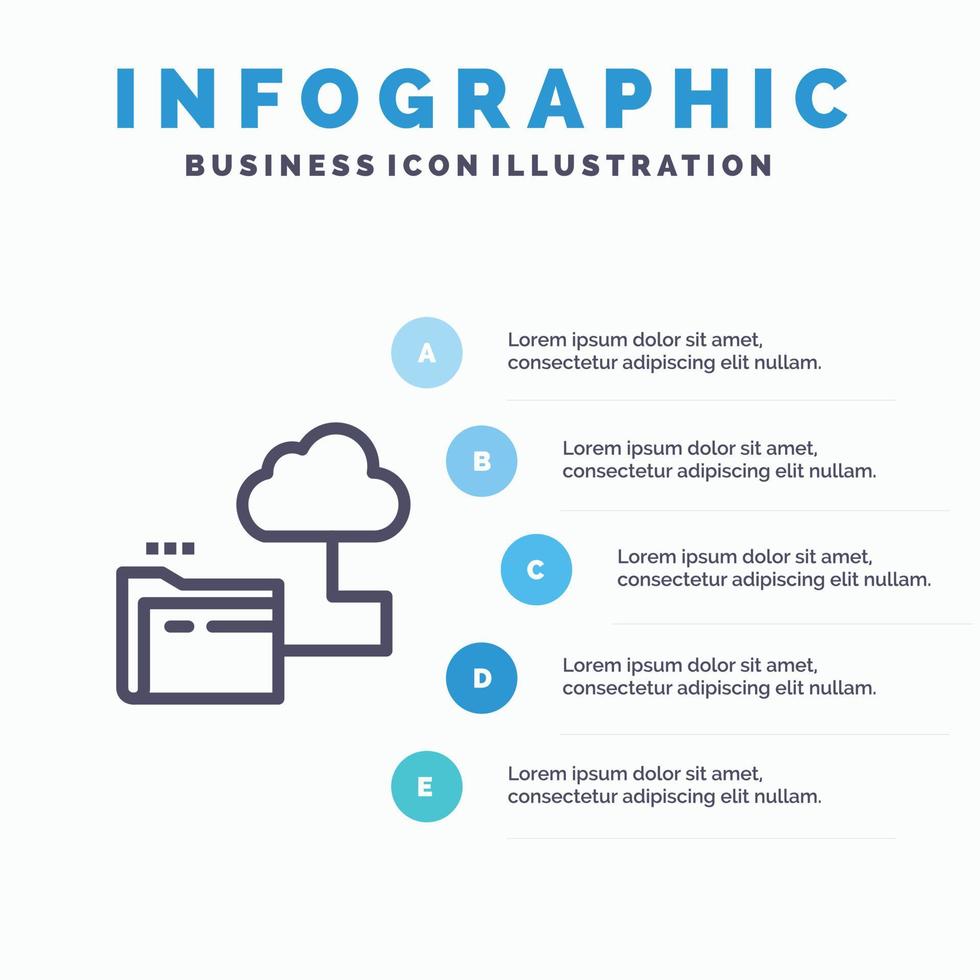 INFOGRAPHIC
BUSINESS ICON ILLUSTRATION

A
Lorem ipsum dolor sit amet, consectetur adipiscing elit nullam.

B
Lorem ipsum dolor sit amet, consectetur adipiscing elit nullam.

C
Lorem ipsum dolor sit amet, consectetur adipiscing elit nullam.

D
Lorem ipsum dolor sit amet, consectetur adipiscing elit nullam.

E
Lorem ipsum dolor sit amet, consectetur adipiscing elit nullam.