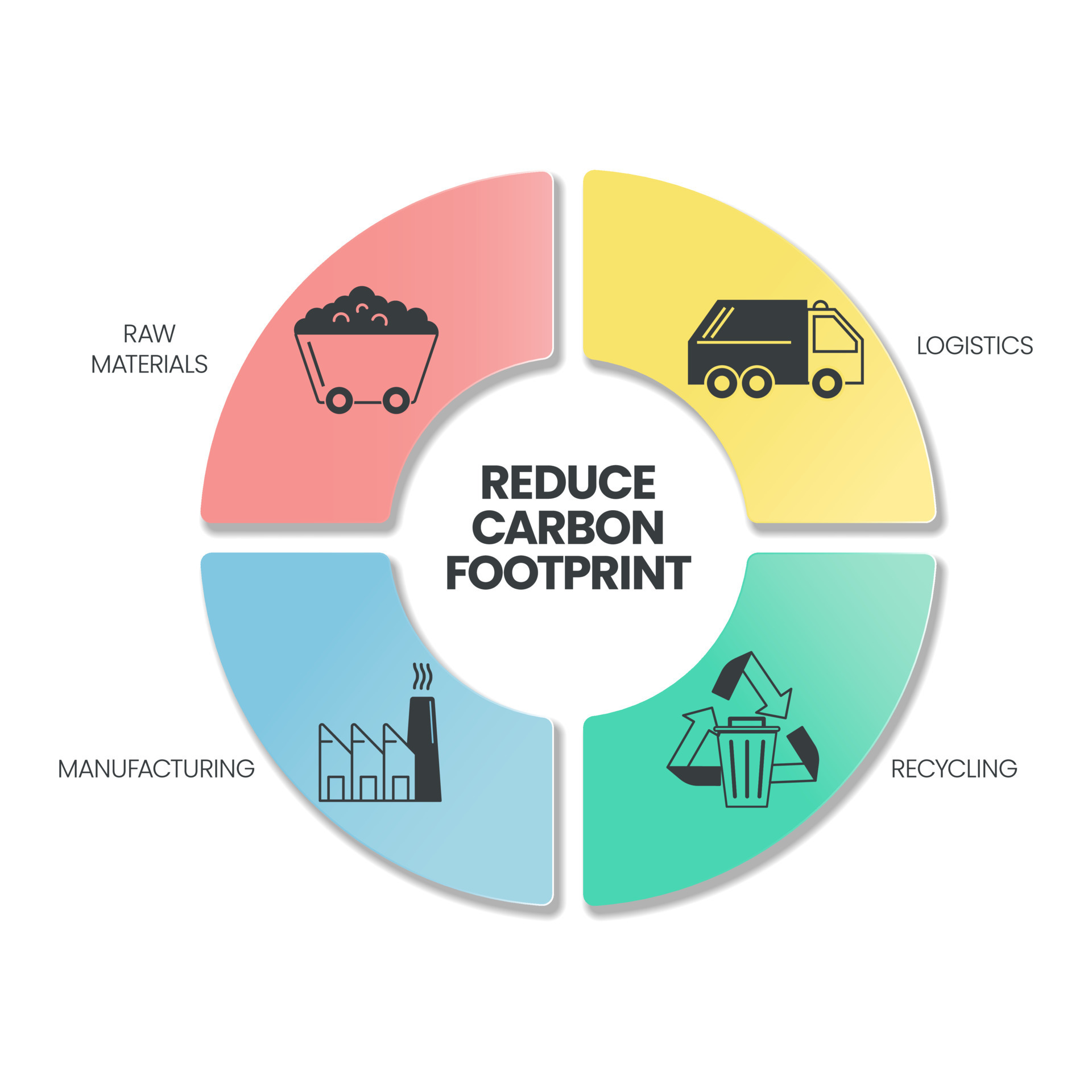 RAW MATERIALS

LOGISTICS

REDUCE CARBON FOOTPRINT

MANUFACTURING

RECYCLING