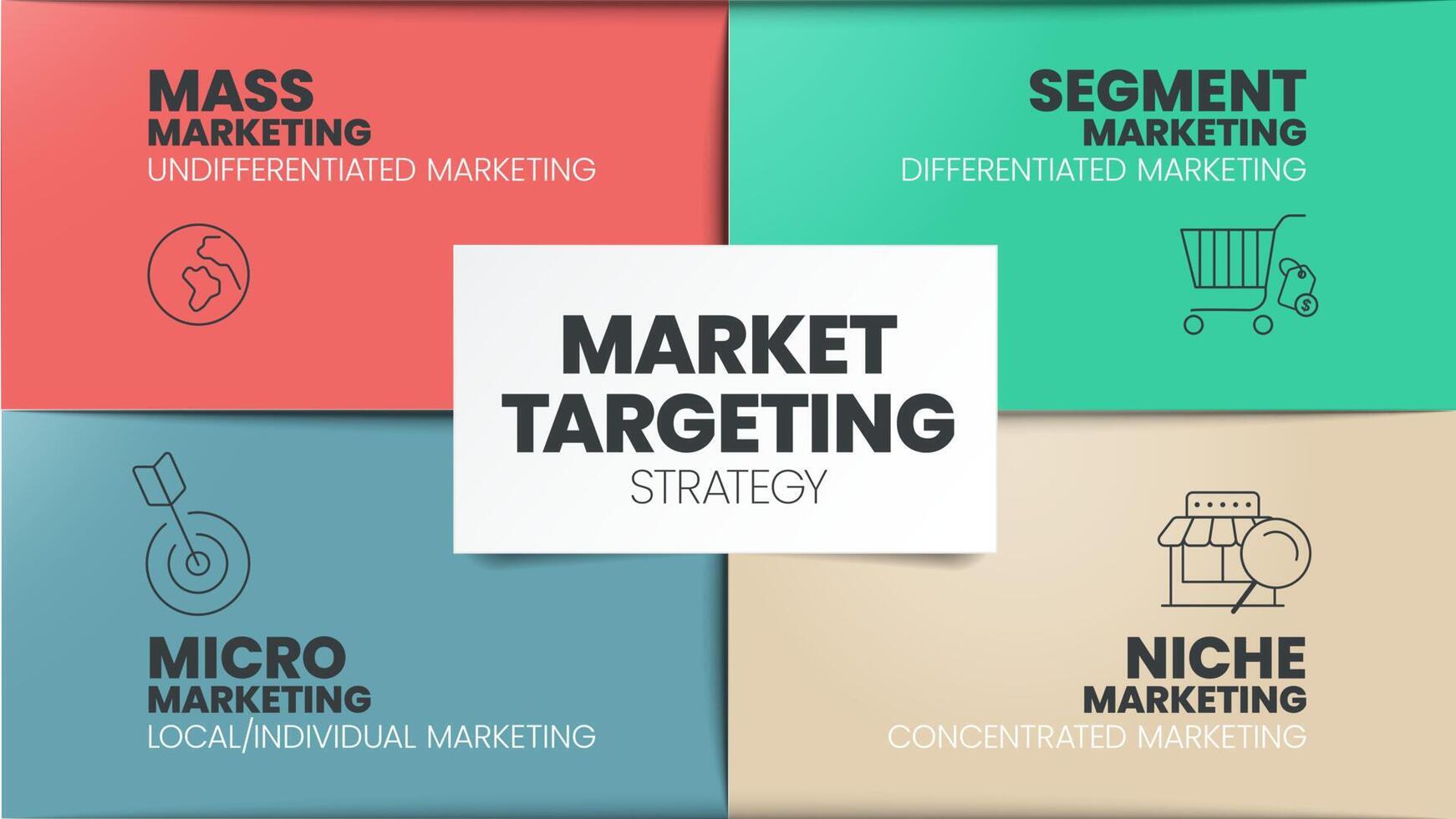 MASS
MARKETING
UNDIFFERENTIATED MARKETING

SEGMENT
MARKETING
DIFFERENTIATED MARKETING

MARKET
TARGETING
STRATEGY

MICRO
MARKETING
LOCAL/INDIVIDUAL MARKETING

NICHE
MARKETING
CONCENTRATED MARKETING