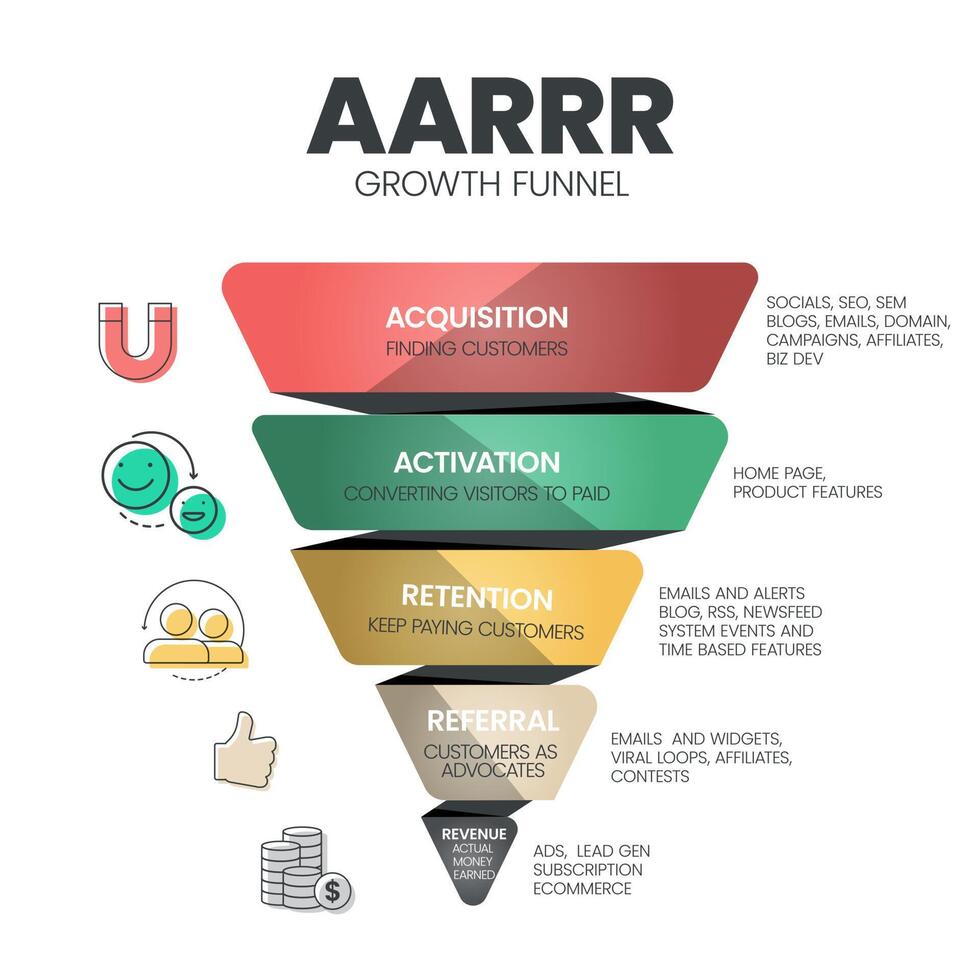 AARRR
GROWTH FUNNEL

ACQUISITION
FINDING CUSTOMERS

SOCIALS, SEO, SEM
BLOGS, EMAILS, DOMAIN, CAMPAIGNS, AFFILIATES, BIZ DEV

ACTIVATION
CONVERTING VISITORS TO PAID

HOME PAGE, PRODUCT FEATURES

RETENTION
KEEP PAYING CUSTOMERS

EMAILS AND ALERTS
BLOG, RSS, NEWSFEED
SYSTEM EVENTS AND TIME BASED FEATURES

REFERRAL
CUSTOMERS AS ADVOCATES

EMAILS AND WIDGETS, VIRAL LOOPS, AFFILIATES, CONTESTS

REVENUE
ACTUAL MONEY EARNED

ADS, LEAD GEN
SUBSCRIPTION
ECOMMERCE

$