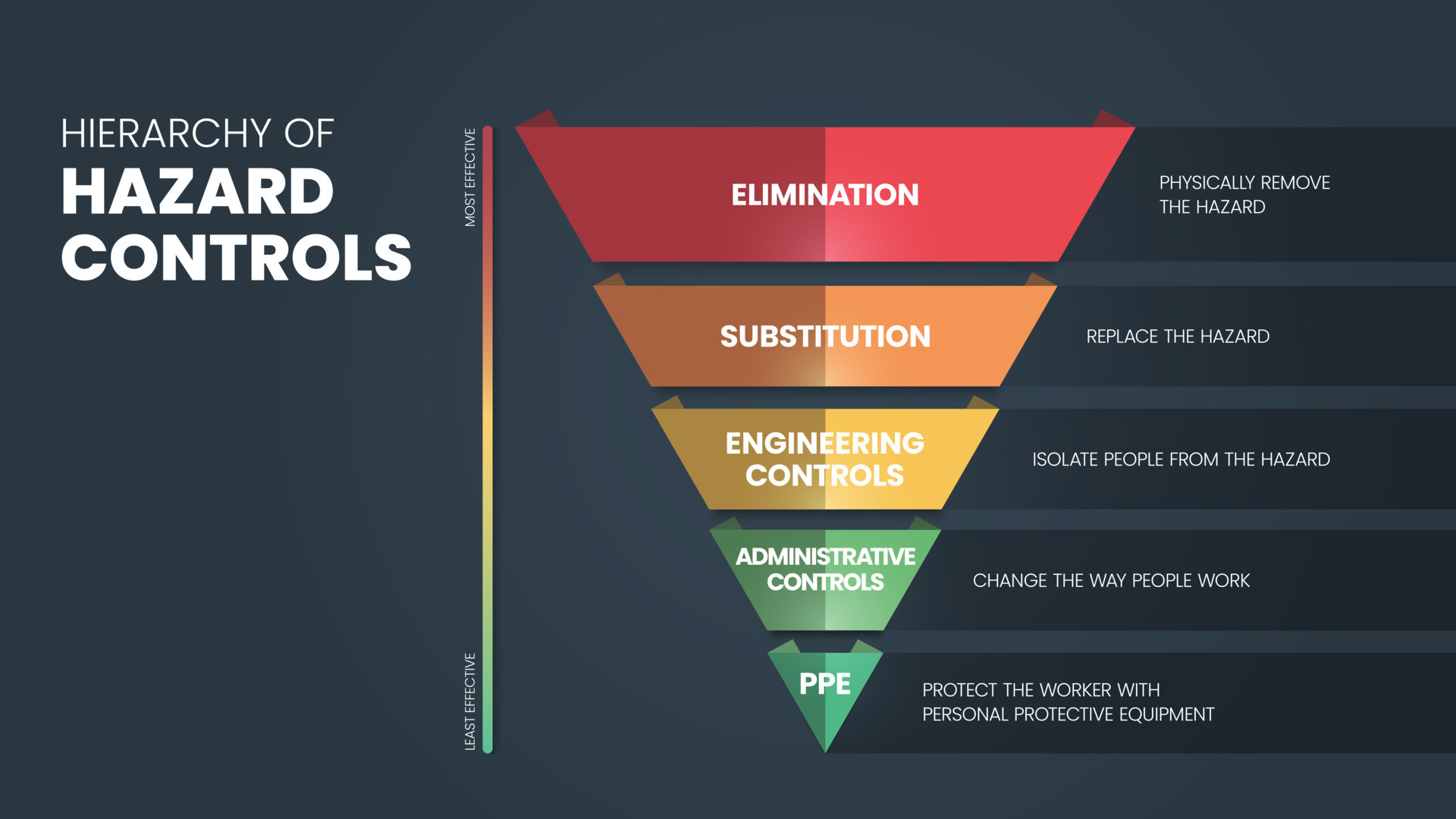 HIERARCHY OF
HAZARD
CONTROLS

MOST EFFECTIVE

LEAST EFFECTIVE

ELIMINATION

PHYSICALLY REMOVE THE HAZARD

SUBSTITUTION

REPLACE THE HAZARD

ENGINEERING CONTROLS

ISOLATE PEOPLE FROM THE HAZARD

ADMINISTRATIVE CONTROLS

CHANGE THE WAY PEOPLE WORK

PPE

PROTECT THE WORKER WITH PERSONAL PROTECTIVE EQUIPMENT