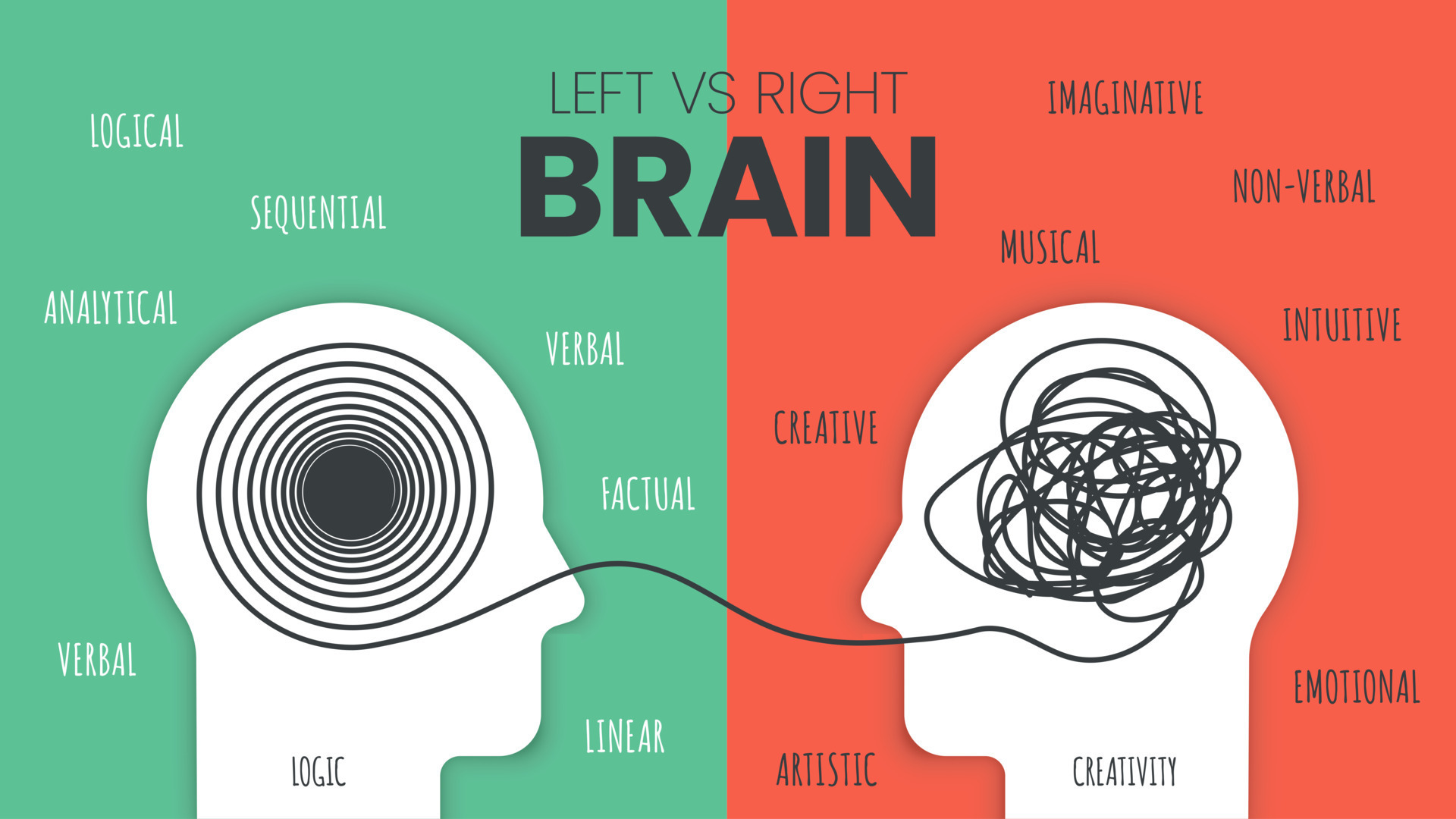 LEFT VS RIGHT
BRAIN

LOGICAL

SEQUENTIAL

ANALYTICAL

VERBAL

FACTUAL

VERBAL

LINEAR

LOGIC

IMAGINATIVE

NON-VERBAL

MUSICAL

INTUITIVE

CREATIVE

EMOTIONAL

ARTISTIC

CREATIVITY