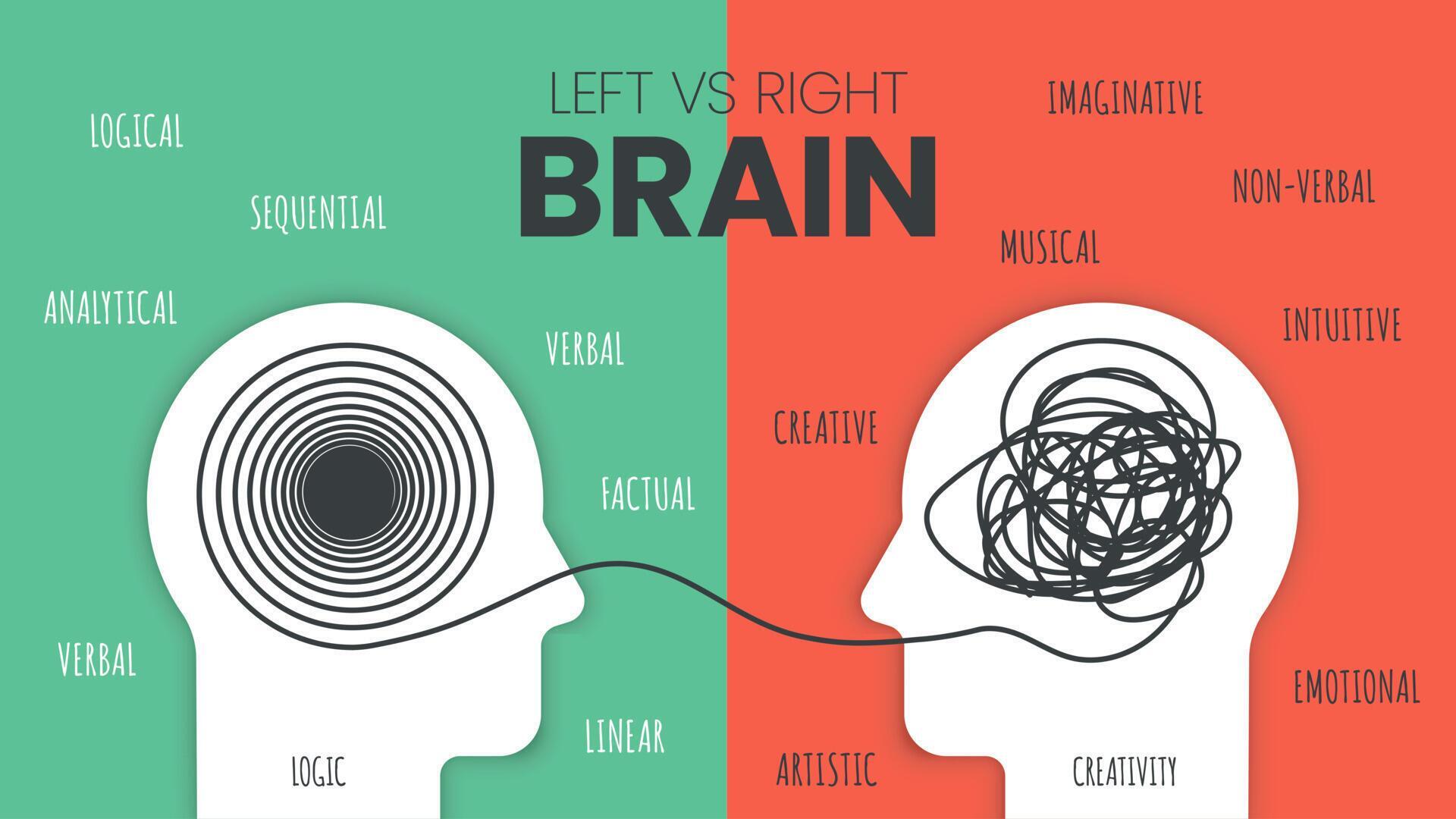 LEFT VS RIGHT
BRAIN

LOGICAL

SEQUENTIAL

ANALYTICAL

VERBAL

FACTUAL

VERBAL

LINEAR

LOGIC

IMAGINATIVE

NON-VERBAL

MUSICAL

INTUITIVE

CREATIVE

EMOTIONAL

ARTISTIC

CREATIVITY