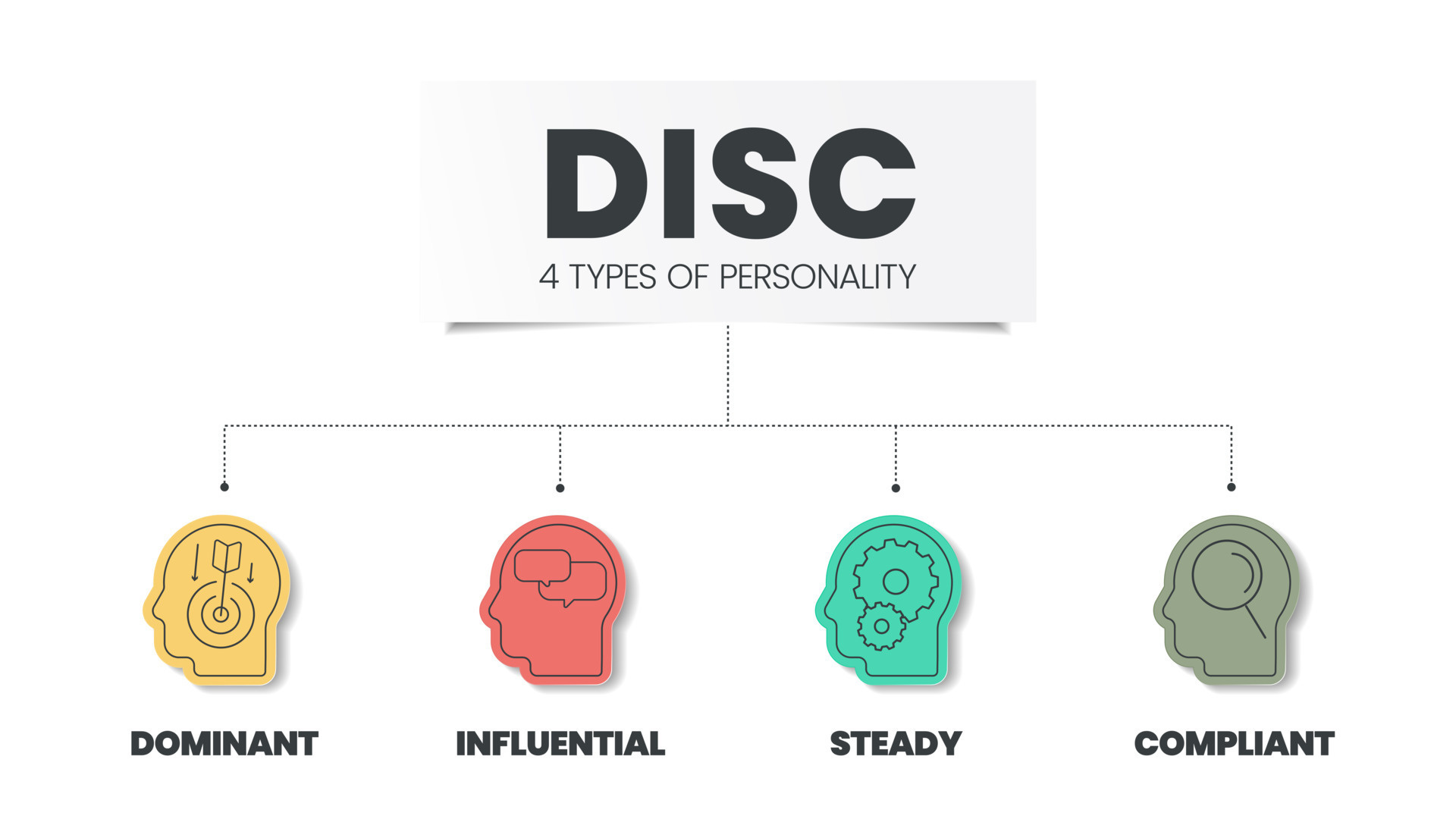 DISC

4 TYPES OF PERSONALITY

DOMINANT

INFLUENTIAL

STEADY

COMPLIANT