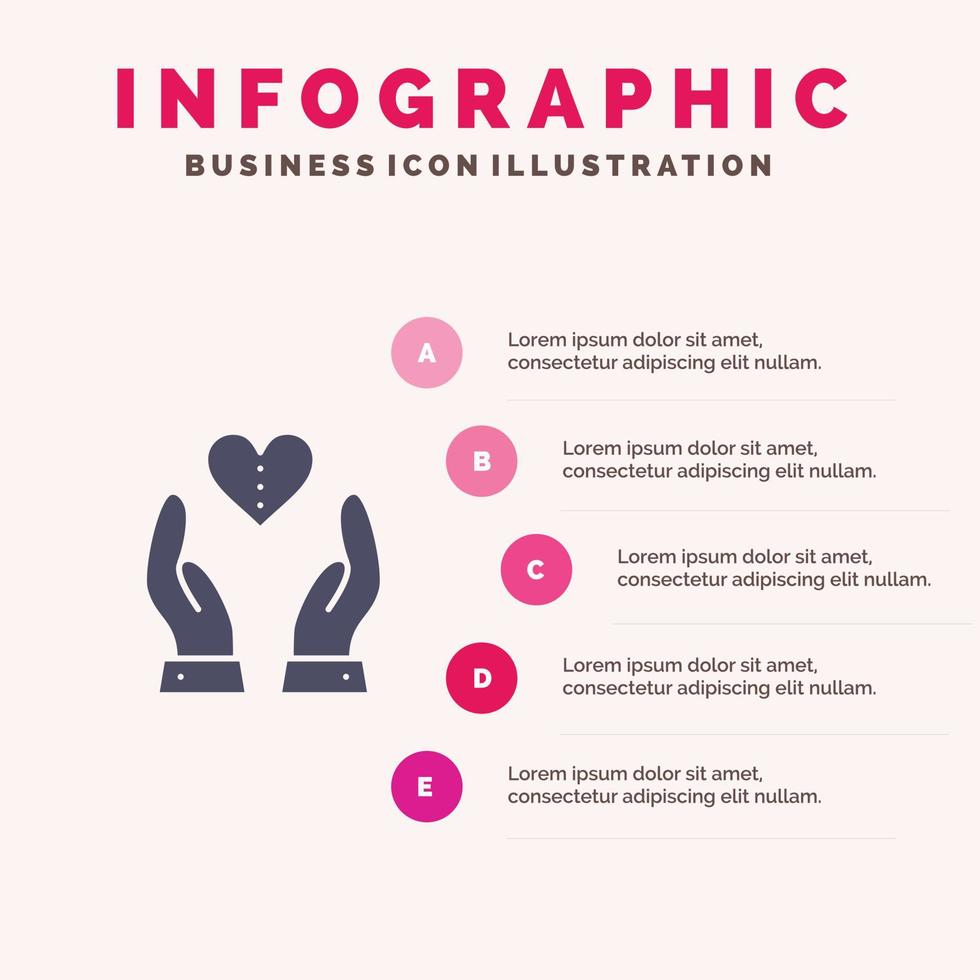 INFOGRAPHIC
BUSINESS ICON ILLUSTRATION

A
Lorem ipsum dolor sit amet, consectetur adipiscing elit nullam.

B
Lorem ipsum dolor sit amet, consectetur adipiscing elit nullam.

C
Lorem ipsum dolor sit amet, consectetur adipiscing elit nullam.

D
Lorem ipsum dolor sit amet, consectetur adipiscing elit nullam.

E
Lorem ipsum dolor sit amet, consectetur adipiscing elit nullam.