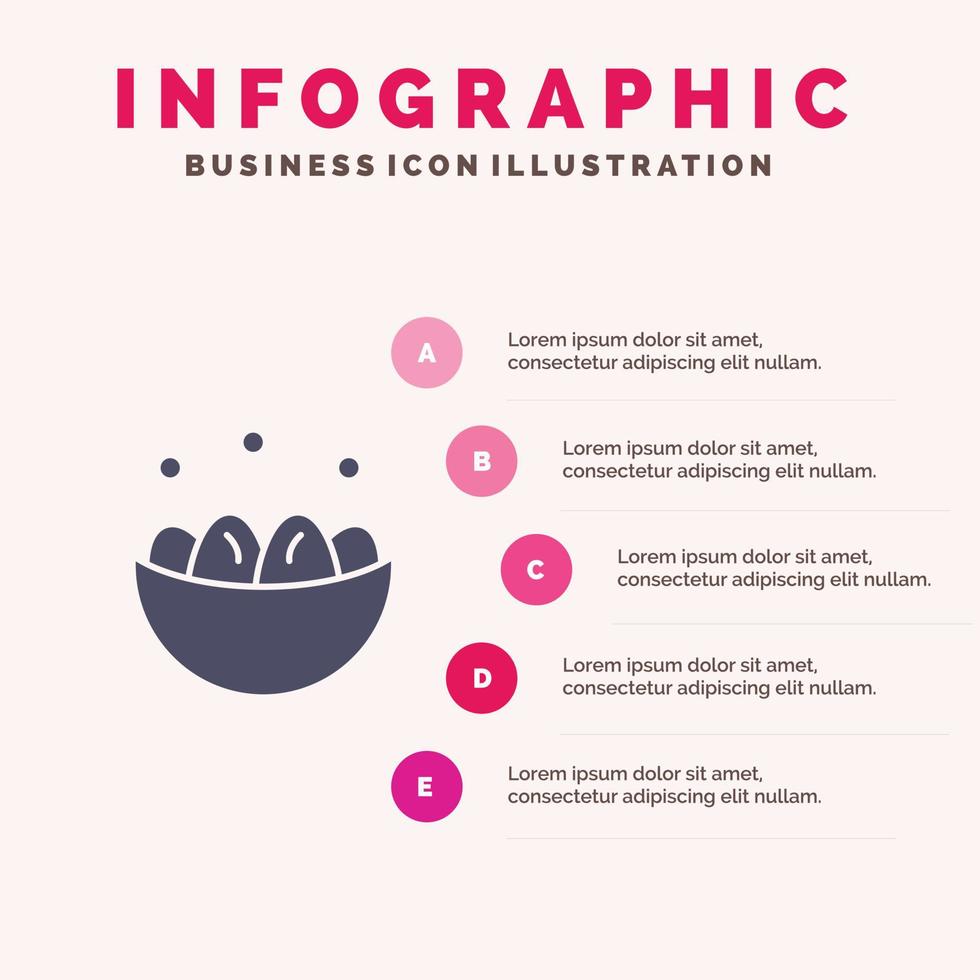 INFOGRAPHIC
BUSINESS ICON ILLUSTRATION

A
Lorem ipsum dolor sit amet, consectetur adipiscing elit nullam.

B
Lorem ipsum dolor sit amet, consectetur adipiscing elit nullam.

C
Lorem ipsum dolor sit amet, consectetur adipiscing elit nullam.

D
Lorem ipsum dolor sit amet, consectetur adipiscing elit nullam.

E
Lorem ipsum dolor sit amet, consectetur adipiscing elit nullam.