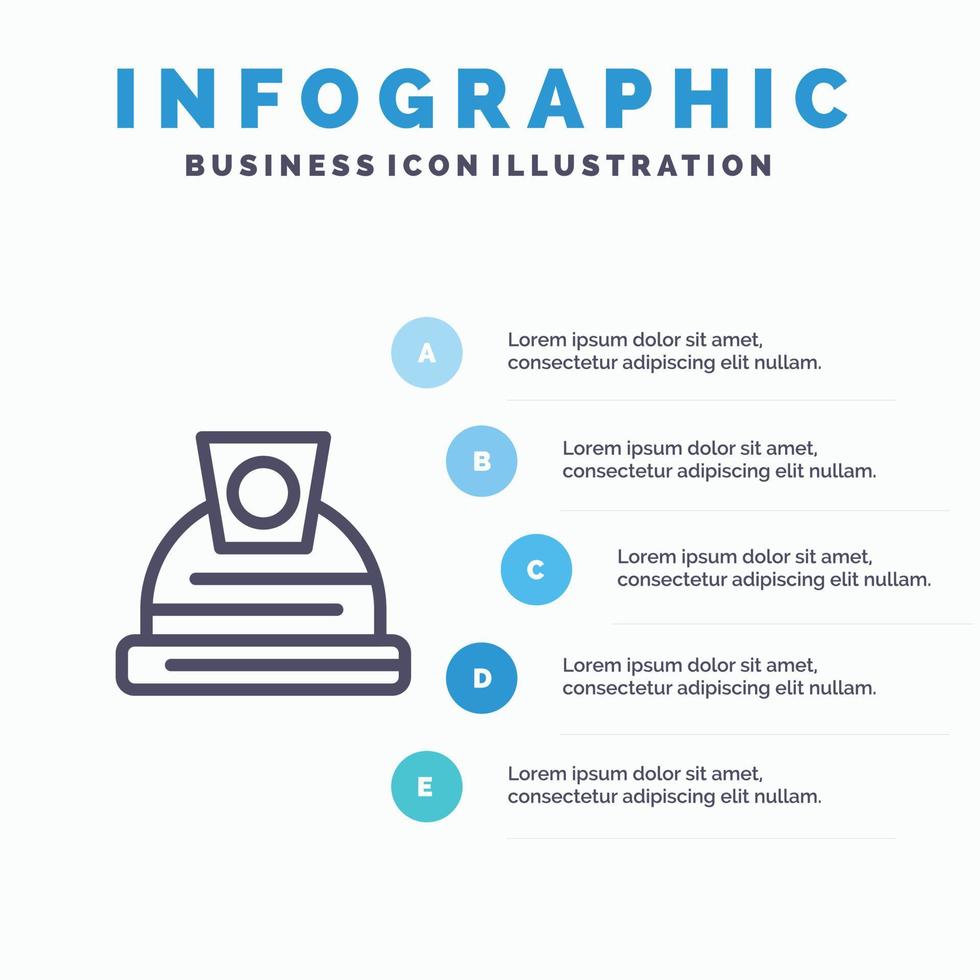 INFOGRAPHIC
BUSINESS ICON ILLUSTRATION

A
Lorem ipsum dolor sit amet, consectetur adipiscing elit nullam.

B
Lorem ipsum dolor sit amet, consectetur adipiscing elit nullam.

C
Lorem ipsum dolor sit amet, consectetur adipiscing elit nullam.

D
Lorem ipsum dolor sit amet, consectetur adipiscing elit nullam.

E
Lorem ipsum dolor sit amet, consectetur adipiscing elit nullam.