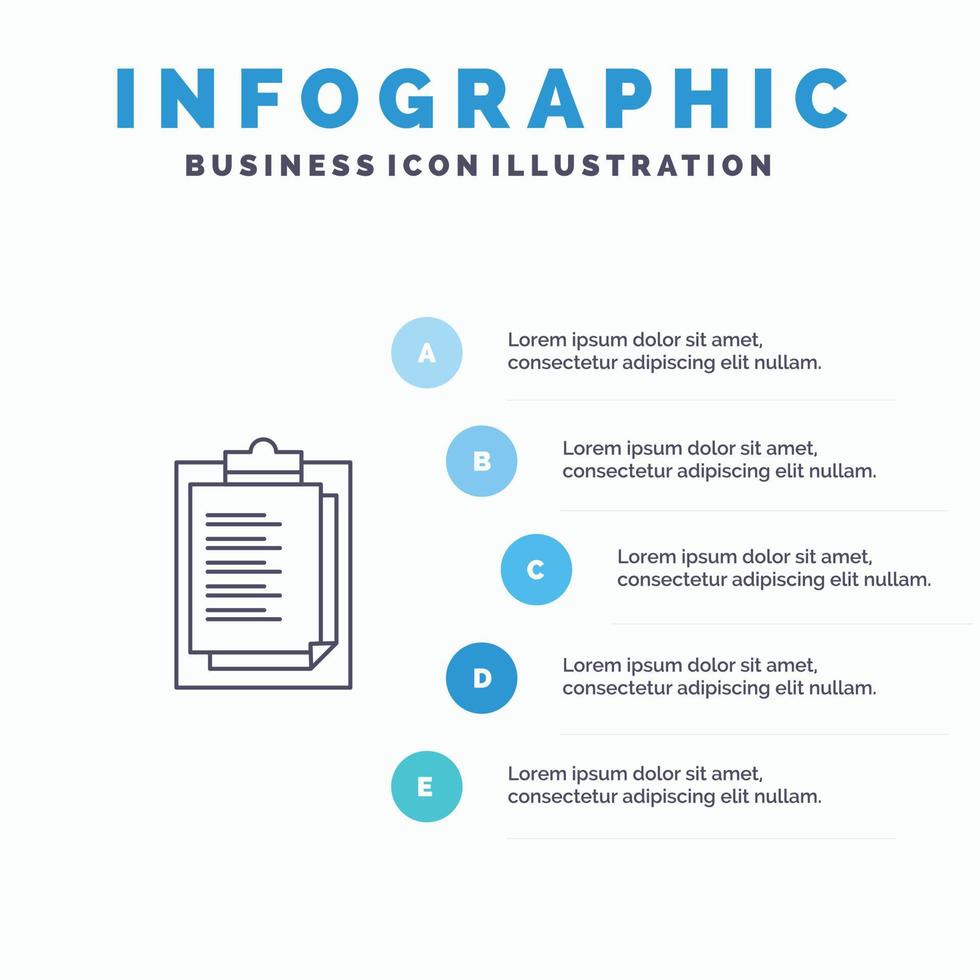 INFOGRAPHIC

BUSINESS ICON ILLUSTRATION

A

Lorem ipsum dolor sit amet, consectetur adipiscing elit nullam.

B

Lorem ipsum dolor sit amet, consectetur adipiscing elit nullam.

C

Lorem ipsum dolor sit amet, consectetur adipiscing elit nullam.

D

Lorem ipsum dolor sit amet, consectetur adipiscing elit nullam.

E

Lorem ipsum dolor sit amet, consectetur adipiscing elit nullam.