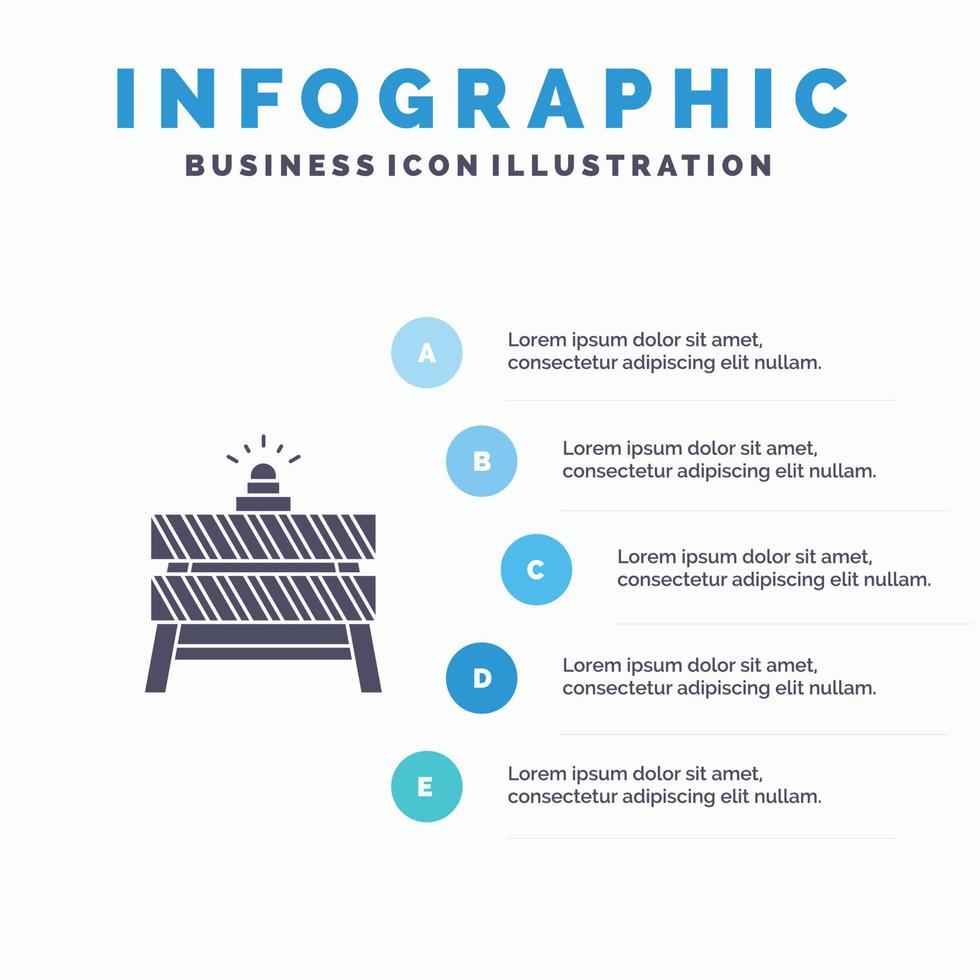 INFOGRAPHIC
BUSINESS ICON ILLUSTRATION

A
Lorem ipsum dolor sit amet, consectetur adipiscing elit nullam.

B
Lorem ipsum dolor sit amet, consectetur adipiscing elit nullam.

C
Lorem ipsum dolor sit amet, consectetur adipiscing elit nullam.

D
Lorem ipsum dolor sit amet, consectetur adipiscing elit nullam.

E
Lorem ipsum dolor sit amet, consectetur adipiscing elit nullam.