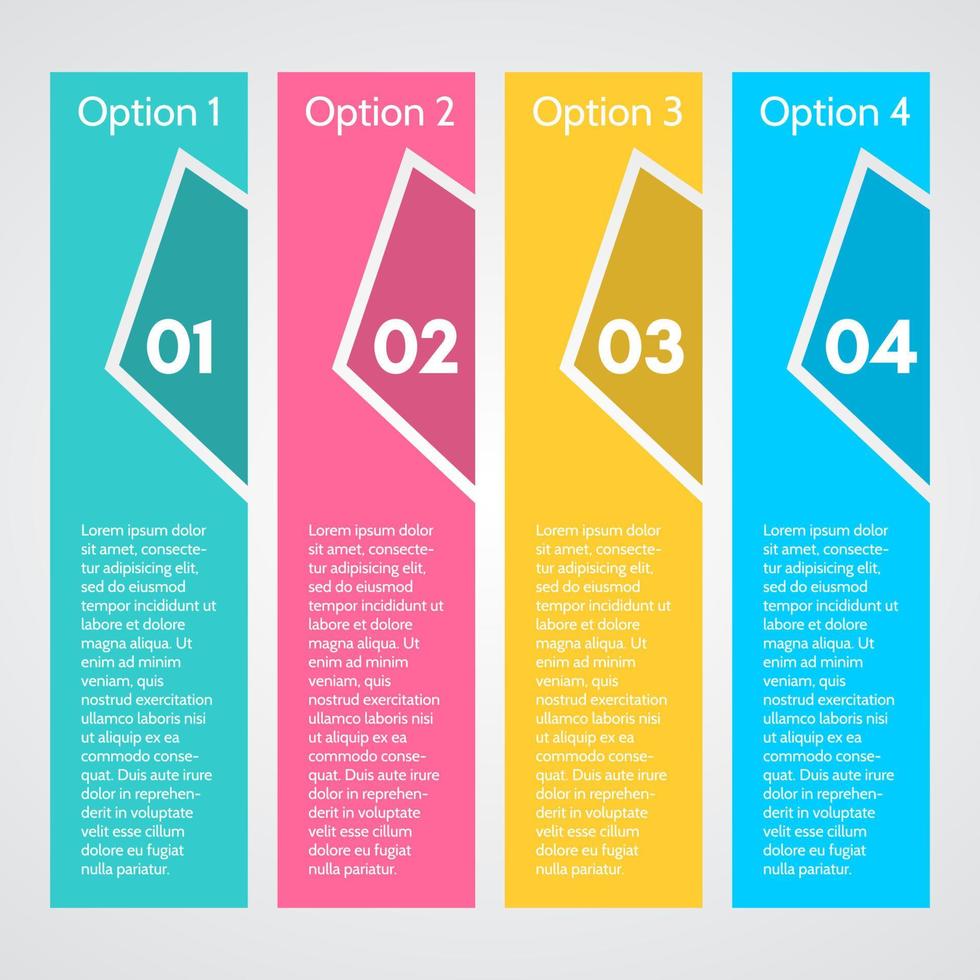 Option 1

01

Lorem ipsum dolor sit amet, consectetur adipisicing elit, sed do eiusmod tempor incididunt ut labore et dolore magna aliqua. Ut enim ad minim veniam, quis nostrud exercitation ullamco laboris nisi ut aliquip ex ea commodo consequat. Duis aute irure dolor in reprehenderit in voluptate velit esse cillum dolore eu fugiat nulla pariatur.

Option 2

02

Lorem ipsum dolor sit amet, consectetur adipisicing elit, sed do eiusmod tempor incididunt ut labore et dolore magna aliqua. Ut enim ad minim veniam, quis nostrud exercitation ullamco laboris nisi ut aliquip ex ea commodo consequat. Duis aute irure dolor in reprehenderit in voluptate velit esse cillum dolore eu fugiat nulla pariatur.

Option 3

03

Lorem ipsum dolor sit amet, consectetur adipisicing elit, sed do eiusmod tempor incididunt ut labore et dolore magna aliqua. Ut enim ad minim veniam, quis nostrud exercitation ullamco laboris nisi ut aliquip ex ea commodo consequat. Duis aute irure dolor in reprehenderit in voluptate velit esse cillum dolore eu fugiat nulla pariatur.

Option 4

04

Lorem ipsum dolor sit amet, consectetur adipisicing elit, sed do eiusmod tempor incididunt ut labore et dolore magna aliqua. Ut enim ad minim veniam, quis nostrud exercitation ullamco laboris nisi ut aliquip ex ea commodo consequat. Duis aute irure dolor in reprehenderit in voluptate velit esse cillum dolore eu fugiat nulla pariatur.