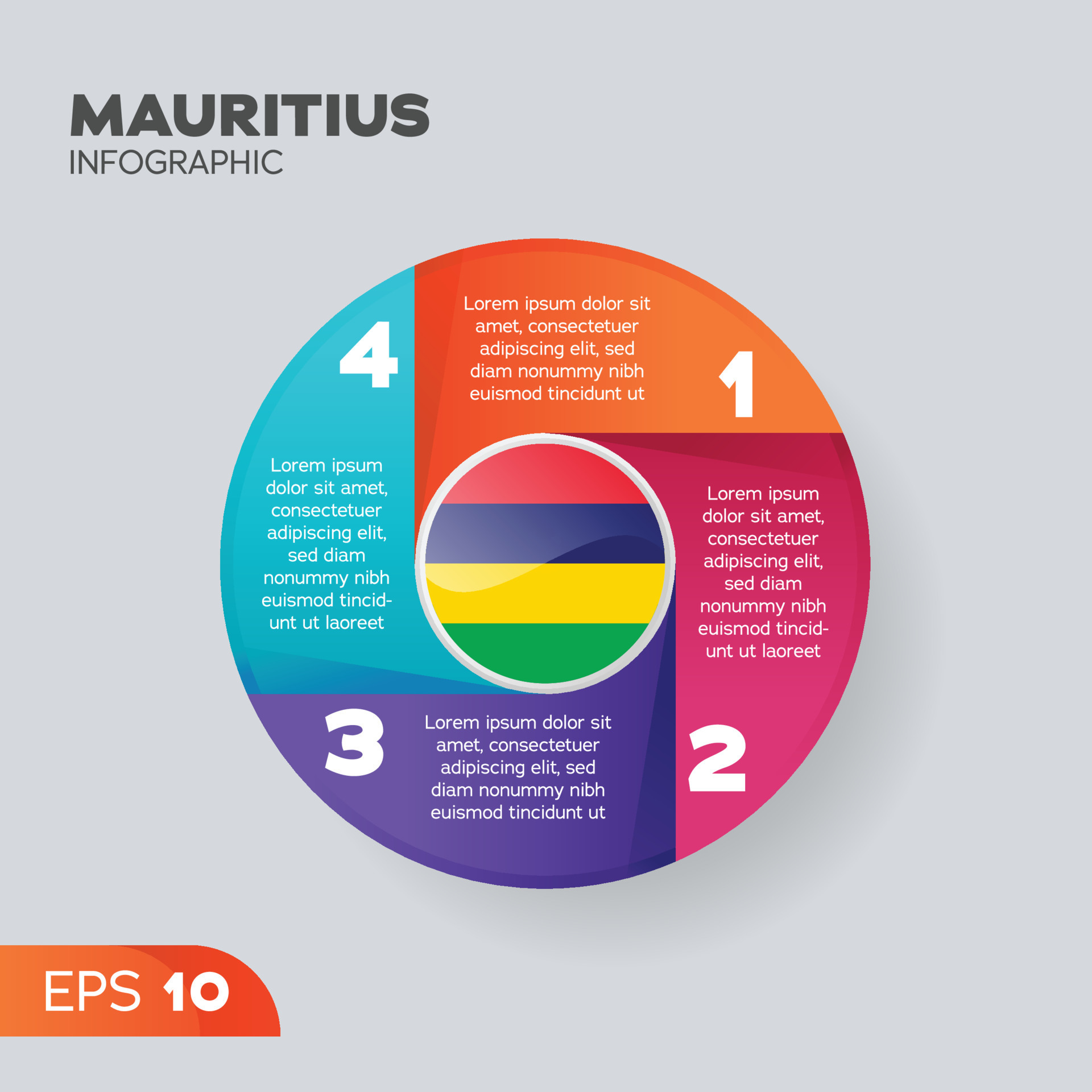 MAURITIUS
INFOGRAPHIC

4

Lorem ipsum dolor sit amet, consectetuer adipiscing elit, sed diam nonummy nibh euismod tincidunt ut

1

Lorem ipsum dolor sit amet, consectetuer adipiscing elit, sed diam nonummy nibh euismod tincidunt ut laoreet

Lorem ipsum dolor sit amet, consectetuer adipiscing elit, sed diam nonummy nibh euismod tincidunt ut laoreet

3

Lorem ipsum dolor sit amet, consectetuer adipiscing elit, sed diam nonummy nibh euismod tincidunt ut

2

EPS 10