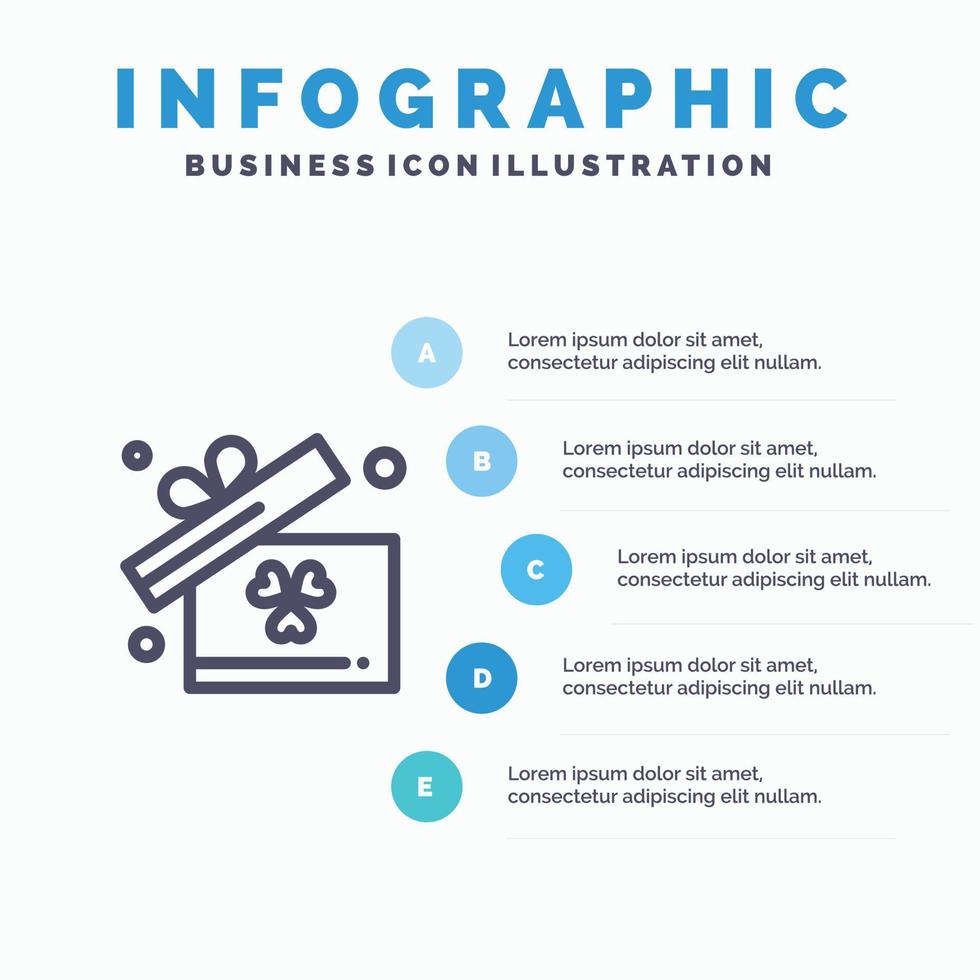 INFOGRAPHIC
BUSINESS ICON ILLUSTRATION

A
Lorem ipsum dolor sit amet, consectetur adipiscing elit nullam.

B
Lorem ipsum dolor sit amet, consectetur adipiscing elit nullam.

C
Lorem ipsum dolor sit amet, consectetur adipiscing elit nullam.

D
Lorem ipsum dolor sit amet, consectetur adipiscing elit nullam.

E
Lorem ipsum dolor sit amet, consectetur adipiscing elit nullam.