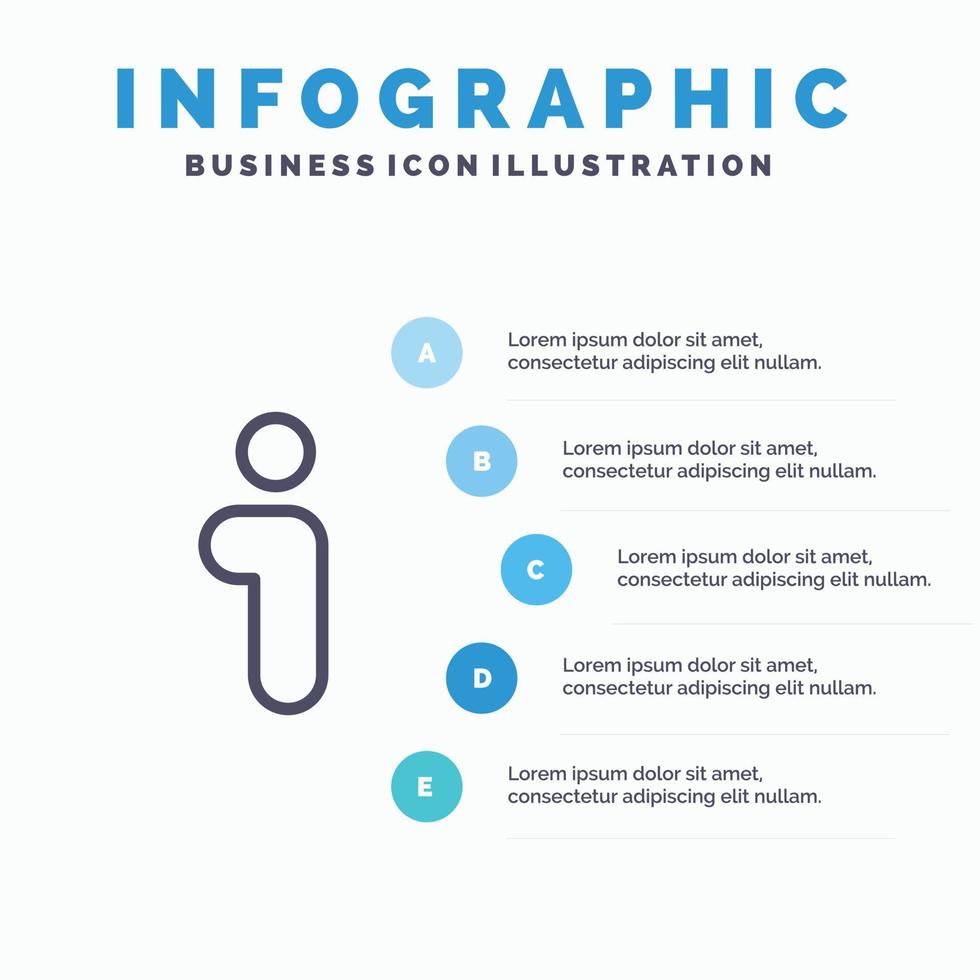 INFOGRAPHIC
BUSINESS ICON ILLUSTRATION

A
Lorem ipsum dolor sit amet, consectetur adipiscing elit nullam.

B
Lorem ipsum dolor sit amet, consectetur adipiscing elit nullam.

C
Lorem ipsum dolor sit amet, consectetur adipiscing elit nullam.

D
Lorem ipsum dolor sit amet, consectetur adipiscing elit nullam.

E
Lorem ipsum dolor sit amet, consectetur adipiscing elit nullam.