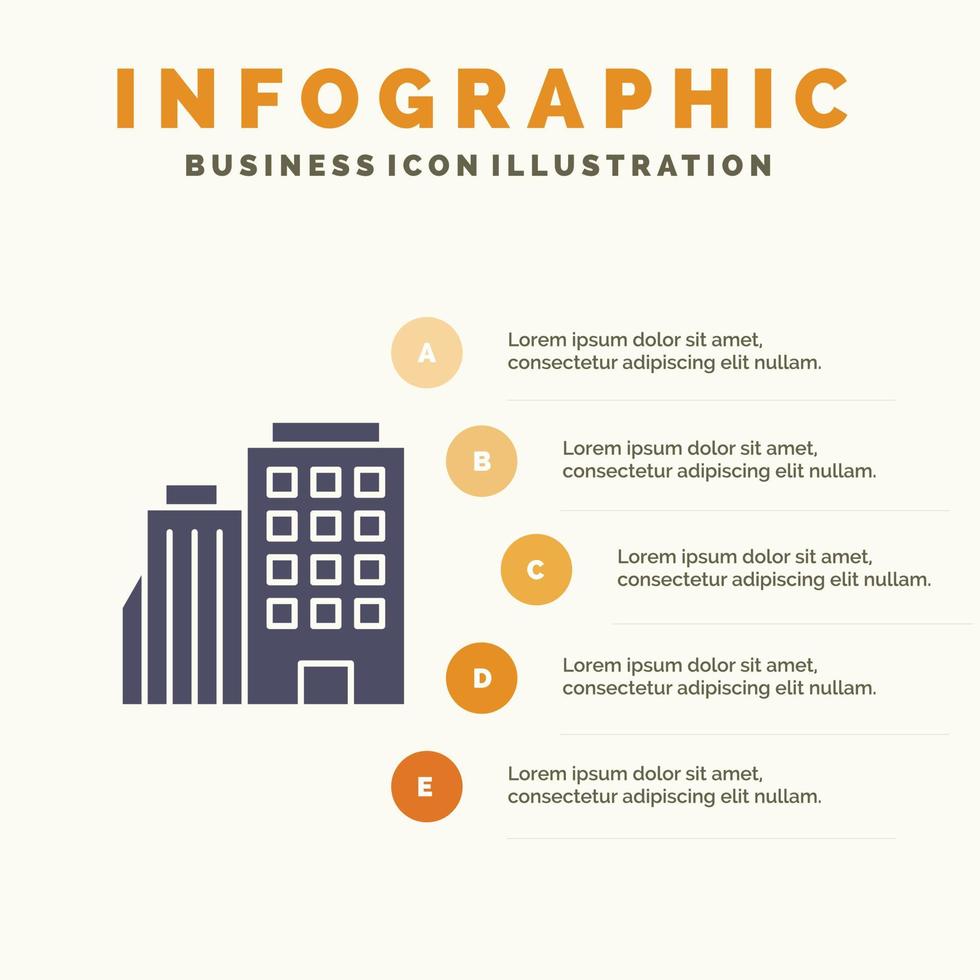 INFOGRAPHIC
BUSINESS ICON ILLUSTRATION

A
Lorem ipsum dolor sit amet, consectetur adipiscing elit nullam.

B
Lorem ipsum dolor sit amet, consectetur adipiscing elit nullam.

C
Lorem ipsum dolor sit amet, consectetur adipiscing elit nullam.

D
Lorem ipsum dolor sit amet, consectetur adipiscing elit nullam.

E
Lorem ipsum dolor sit amet, consectetur adipiscing elit nullam.