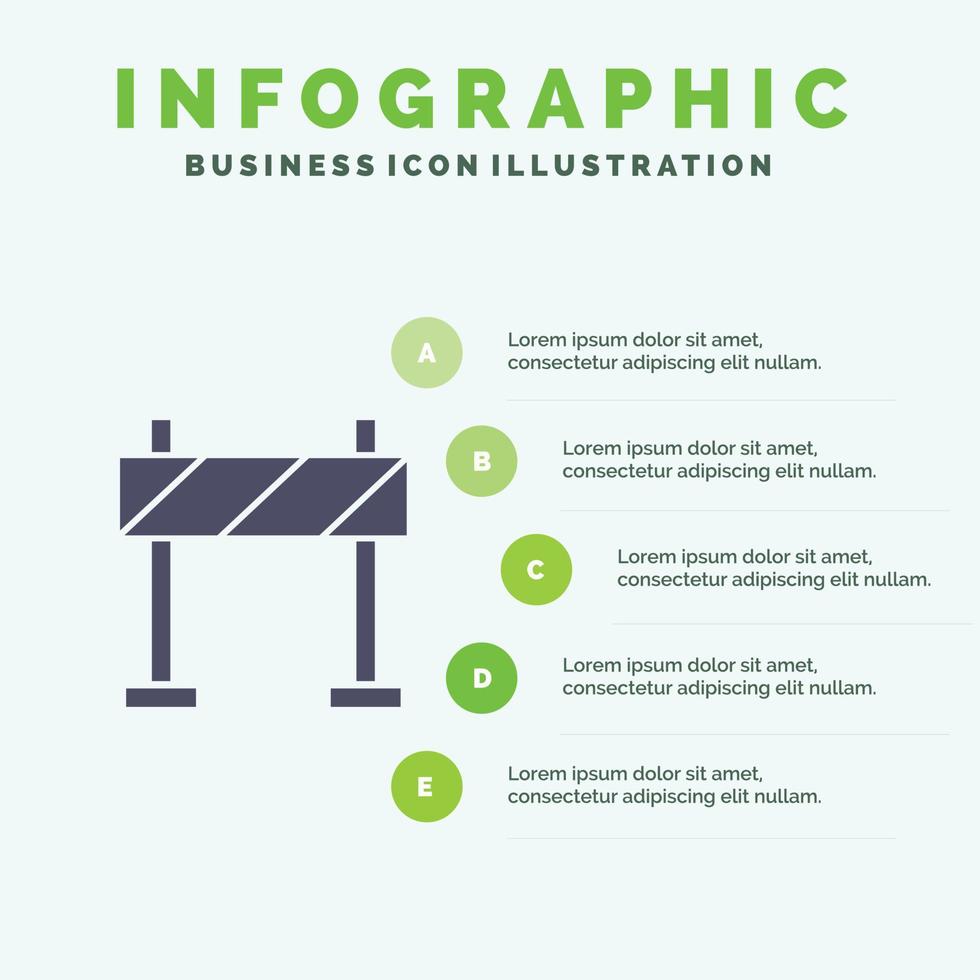 INFOGRAPHIC
BUSINESS ICON ILLUSTRATION

A Lorem ipsum dolor sit amet, consectetur adipiscing elit nullam.

B Lorem ipsum dolor sit amet, consectetur adipiscing elit nullam.

C Lorem ipsum dolor sit amet, consectetur adipiscing elit nullam.

D Lorem ipsum dolor sit amet, consectetur adipiscing elit nullam.

E Lorem ipsum dolor sit amet, consectetur adipiscing elit nullam.