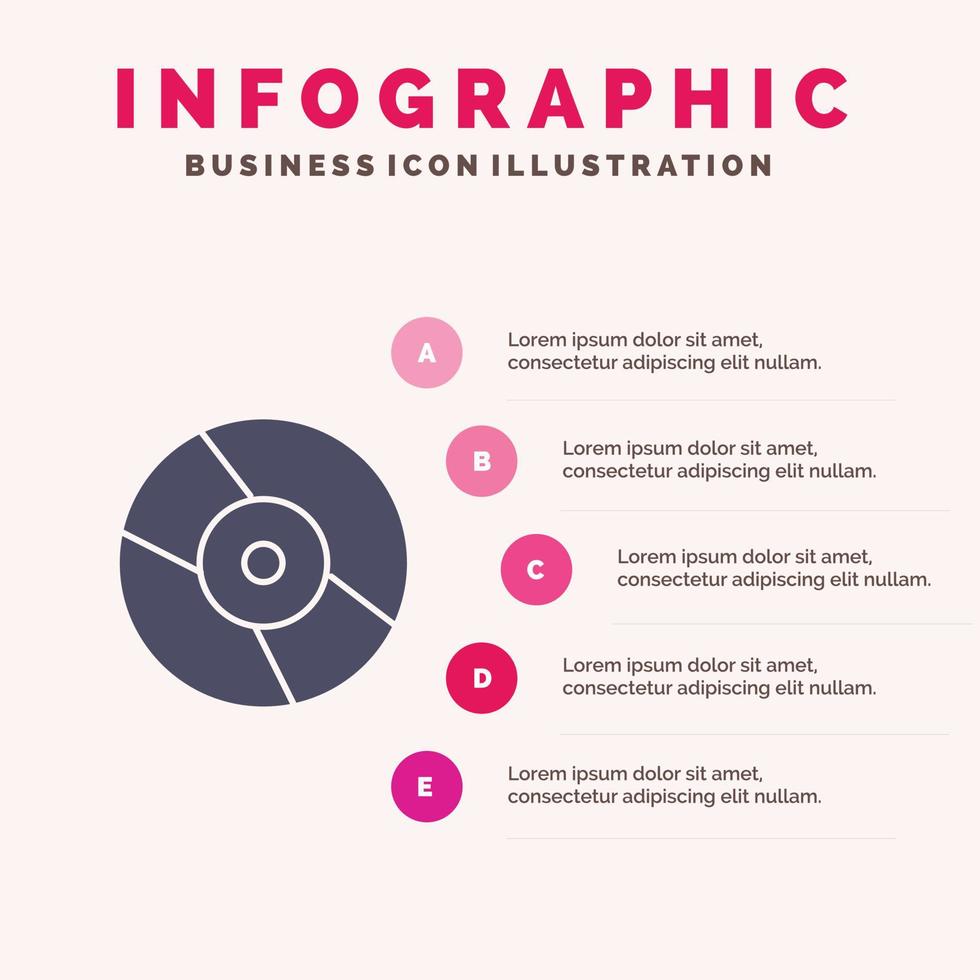 INFOGRAPHIC
BUSINESS ICON ILLUSTRATION

A
Lorem ipsum dolor sit amet, consectetur adipiscing elit nullam.

B
Lorem ipsum dolor sit amet, consectetur adipiscing elit nullam.

C
Lorem ipsum dolor sit amet, consectetur adipiscing elit nullam.

D
Lorem ipsum dolor sit amet, consectetur adipiscing elit nullam.

E
Lorem ipsum dolor sit amet, consectetur adipiscing elit nullam.