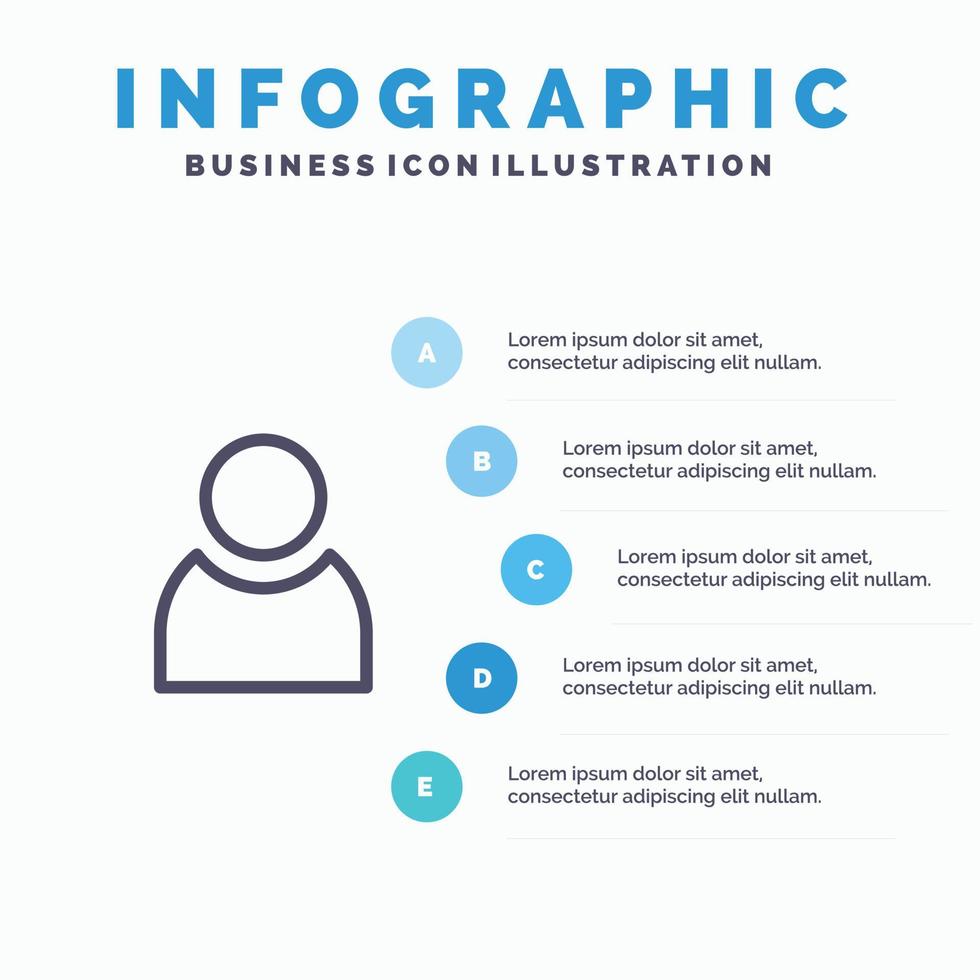 INFOGRAPHIC
BUSINESS ICON ILLUSTRATION

A
Lorem ipsum dolor sit amet, consectetur adipiscing elit nullam.

B
Lorem ipsum dolor sit amet, consectetur adipiscing elit nullam.

C
Lorem ipsum dolor sit amet, consectetur adipiscing elit nullam.

D
Lorem ipsum dolor sit amet, consectetur adipiscing elit nullam.

E
Lorem ipsum dolor sit amet, consectetur adipiscing elit nullam.