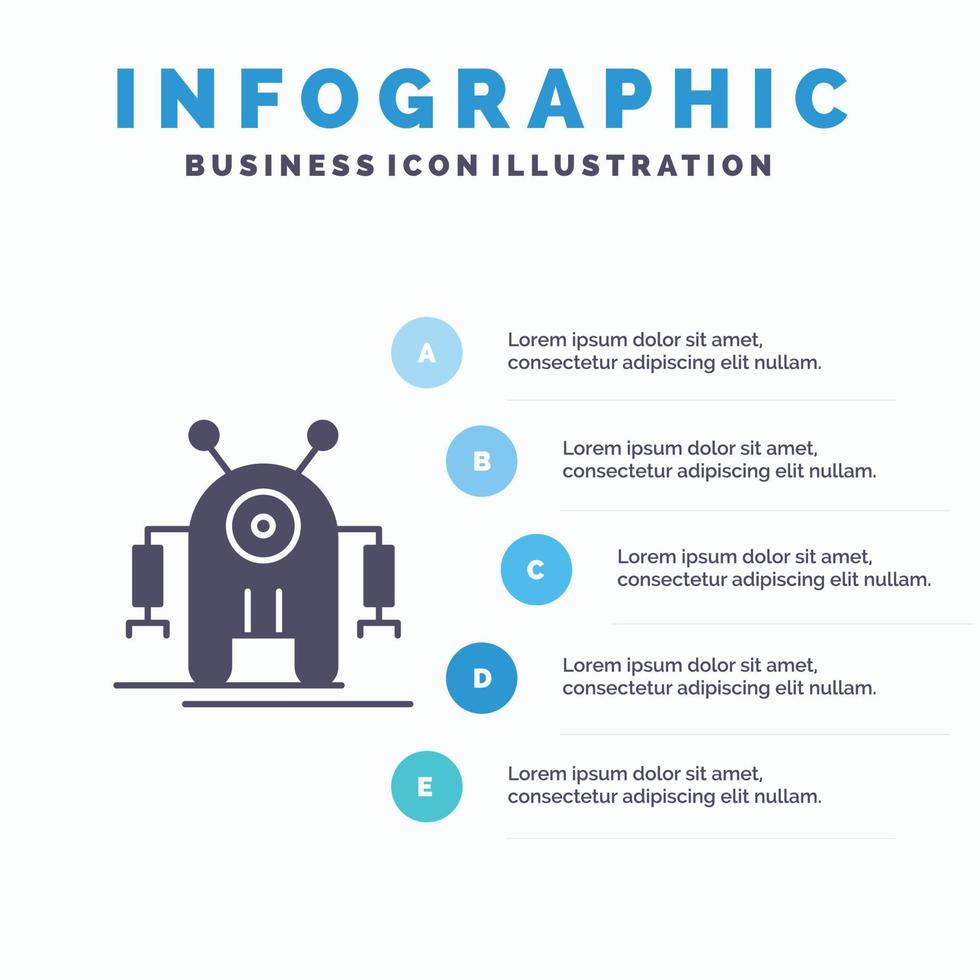 INFOGRAPHIC
BUSINESS ICON ILLUSTRATION

A
Lorem ipsum dolor sit amet, consectetur adipiscing elit nullam.

B
Lorem ipsum dolor sit amet, consectetur adipiscing elit nullam.

C
Lorem ipsum dolor sit amet, consectetur adipiscing elit nullam.

D
Lorem ipsum dolor sit amet, consectetur adipiscing elit nullam.

E
Lorem ipsum dolor sit amet, consectetur adipiscing elit nullam.