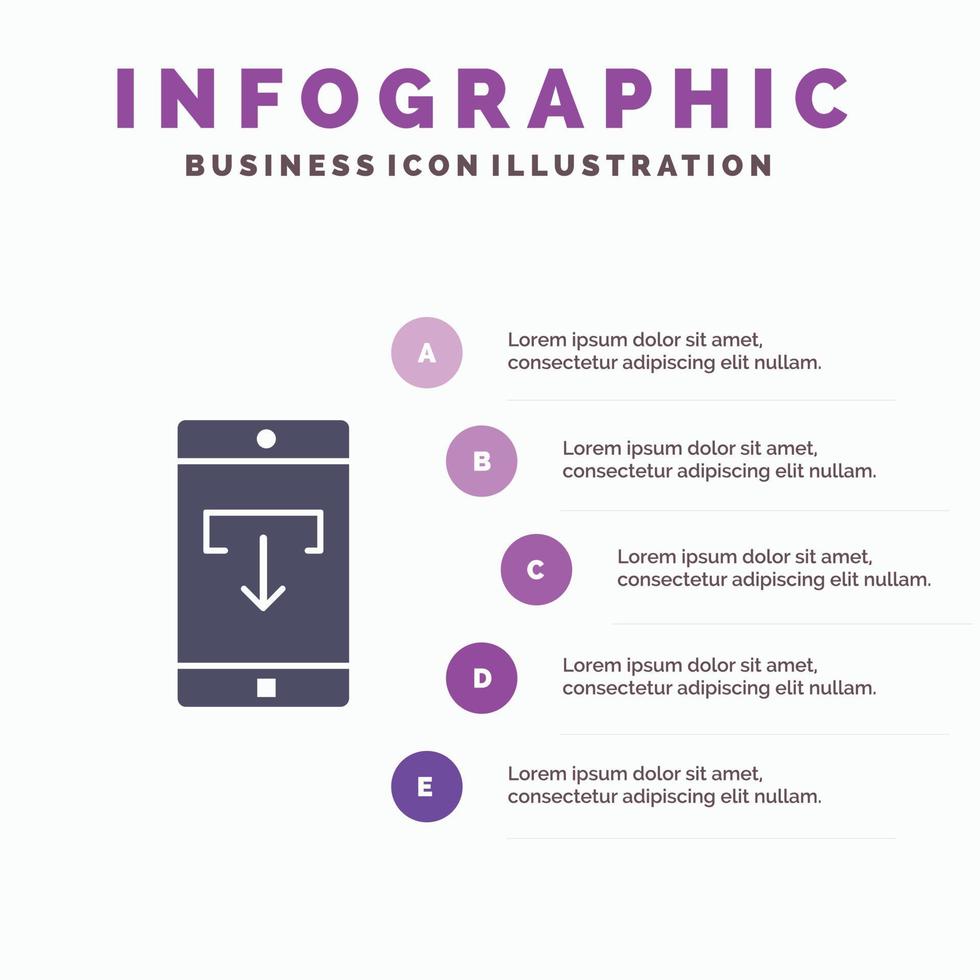 INFOGRAPHIC
BUSINESS ICON ILLUSTRATION

A
Lorem ipsum dolor sit amet, consectetur adipiscing elit nullam.

B
Lorem ipsum dolor sit amet, consectetur adipiscing elit nullam.

C
Lorem ipsum dolor sit amet, consectetur adipiscing elit nullam.

D
Lorem ipsum dolor sit amet, consectetur adipiscing elit nullam.

E
Lorem ipsum dolor sit amet, consectetur adipiscing elit nullam.