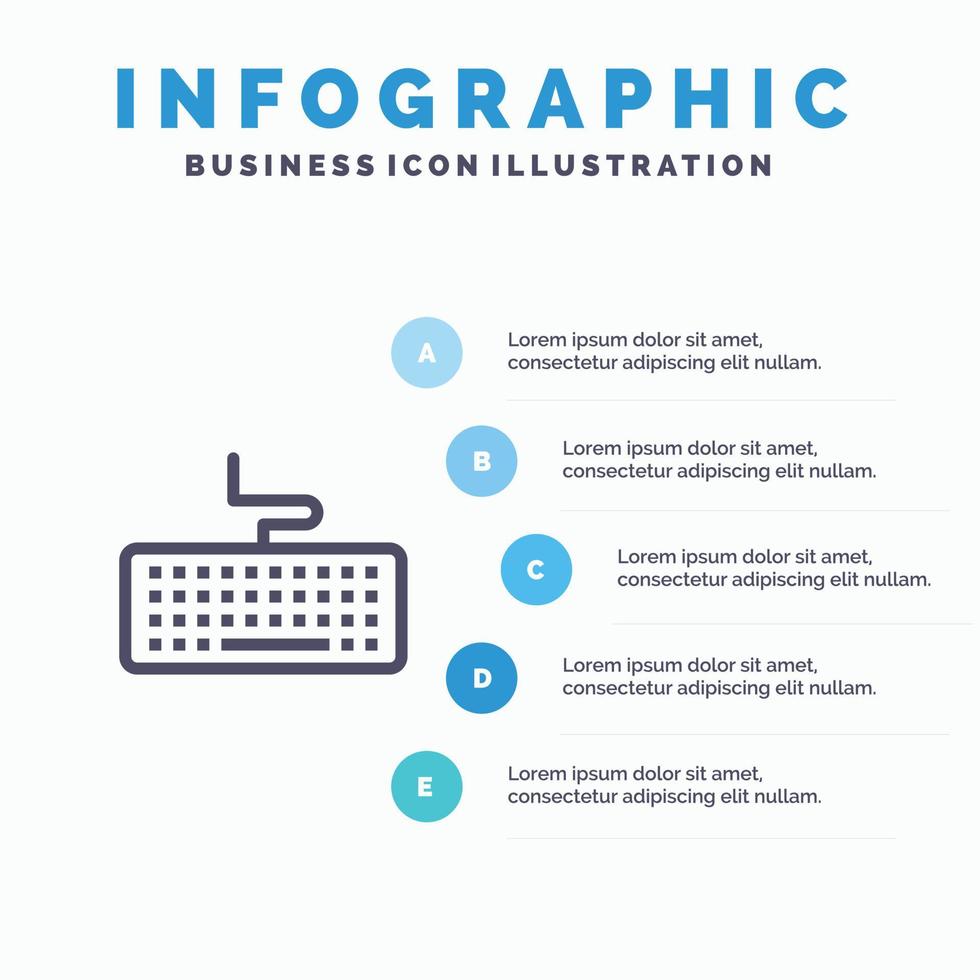 INFOGRAPHIC
BUSINESS ICON ILLUSTRATION

A
Lorem ipsum dolor sit amet, consectetur adipiscing elit nullam.

B
Lorem ipsum dolor sit amet, consectetur adipiscing elit nullam.

C
Lorem ipsum dolor sit amet, consectetur adipiscing elit nullam.

D
Lorem ipsum dolor sit amet, consectetur adipiscing elit nullam.

E
Lorem ipsum dolor sit amet, consectetur adipiscing elit nullam.