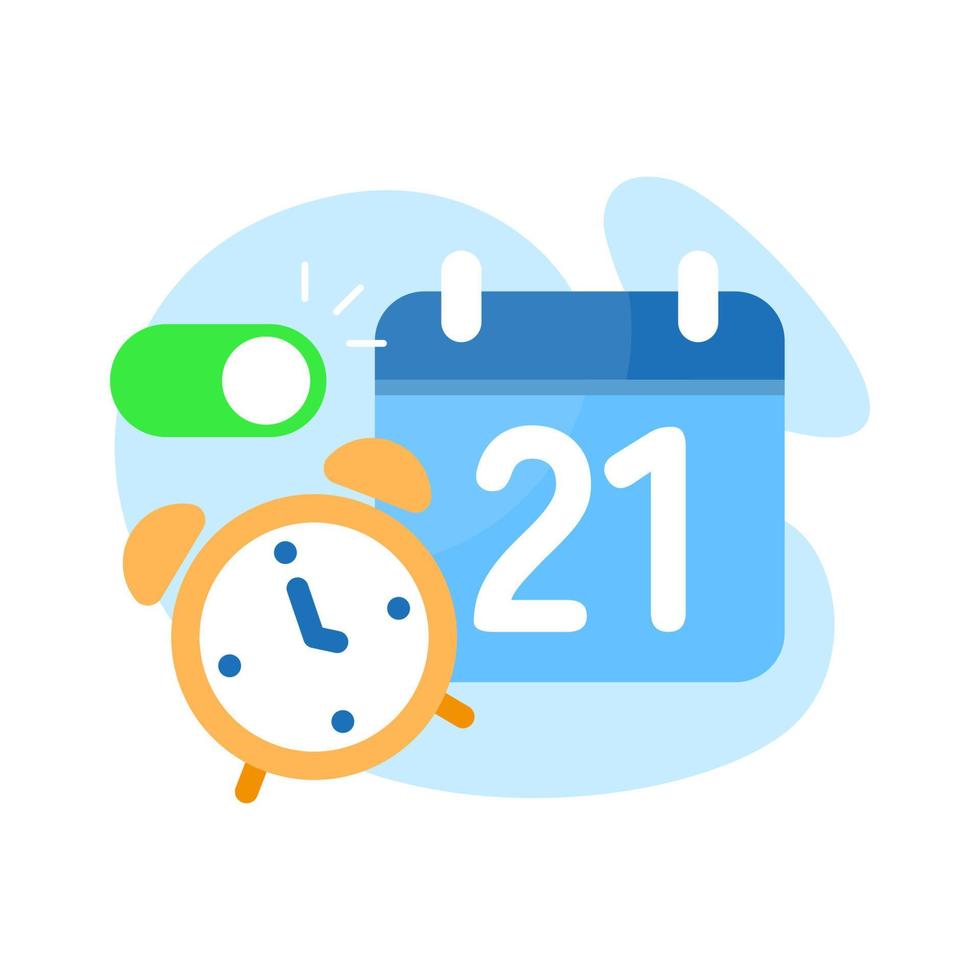 21