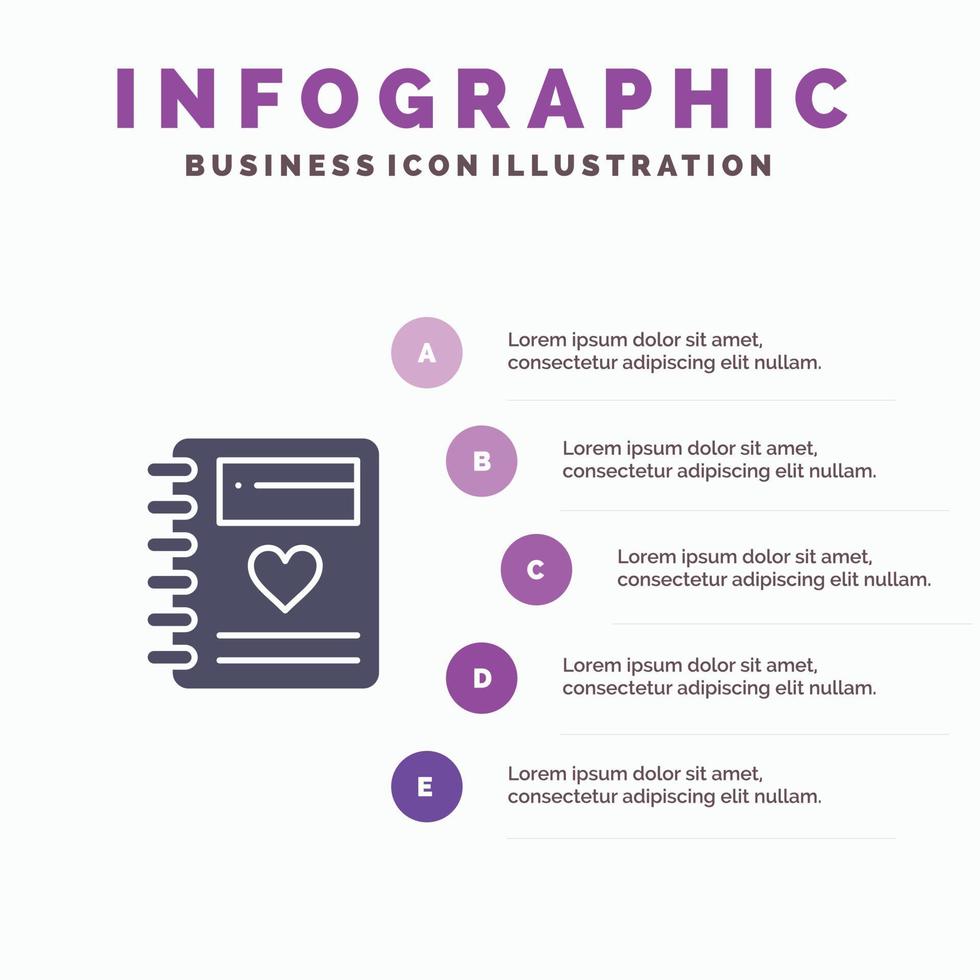 INFOGRAPHIC
BUSINESS ICON ILLUSTRATION

A
Lorem ipsum dolor sit amet, consectetur adipiscing elit nullam.

B
Lorem ipsum dolor sit amet, consectetur adipiscing elit nullam.

C
Lorem ipsum dolor sit amet, consectetur adipiscing elit nullam.

D
Lorem ipsum dolor sit amet, consectetur adipiscing elit nullam.

E
Lorem ipsum dolor sit amet, consectetur adipiscing elit nullam.