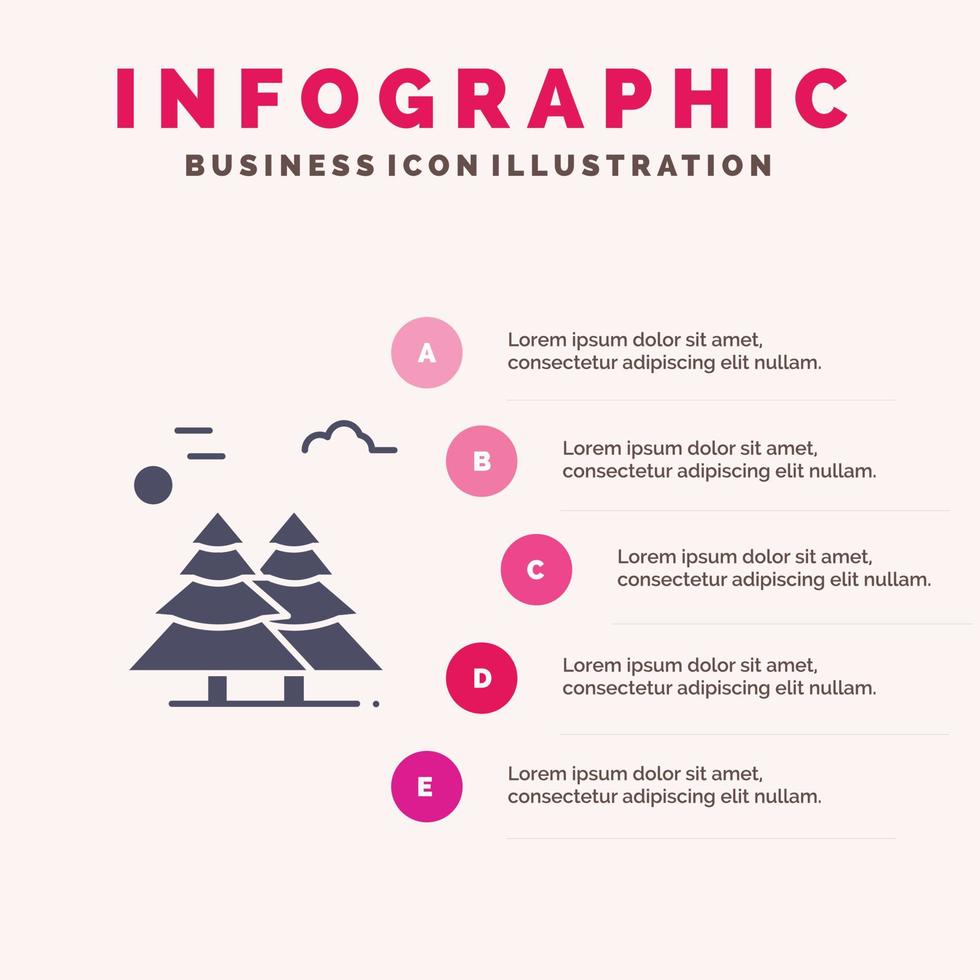 INFOGRAPHIC
BUSINESS ICON ILLUSTRATION

A
Lorem ipsum dolor sit amet, consectetur adipiscing elit nullam.

B
Lorem ipsum dolor sit amet, consectetur adipiscing elit nullam.

C
Lorem ipsum dolor sit amet, consectetur adipiscing elit nullam.

D
Lorem ipsum dolor sit amet, consectetur adipiscing elit nullam.

E
Lorem ipsum dolor sit amet, consectetur adipiscing elit nullam.