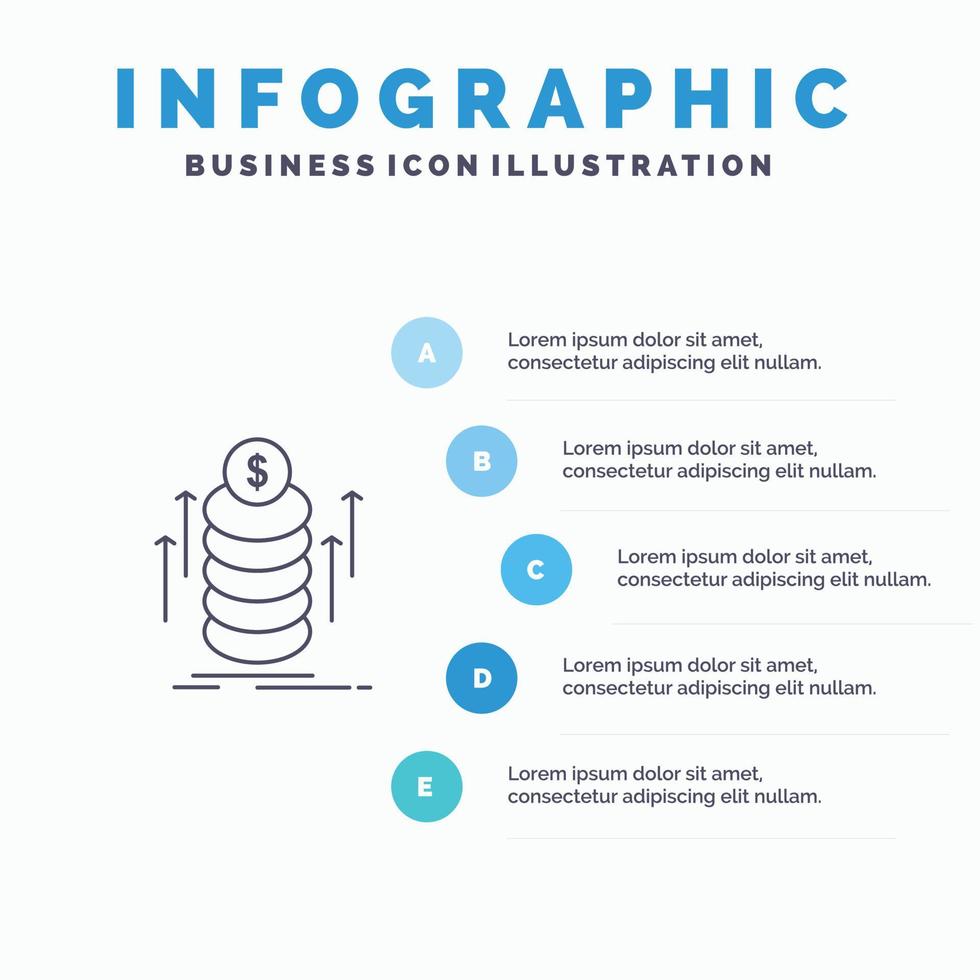 INFOGRAPHIC
BUSINESS ICON ILLUSTRATION

$

A
Lorem ipsum dolor sit amet, consectetur adipiscing elit nullam.

B
Lorem ipsum dolor sit amet, consectetur adipiscing elit nullam.

C
Lorem ipsum dolor sit amet, consectetur adipiscing elit nullam.

D
Lorem ipsum dolor sit amet, consectetur adipiscing elit nullam.

E
Lorem ipsum dolor sit amet, consectetur adipiscing elit nullam.