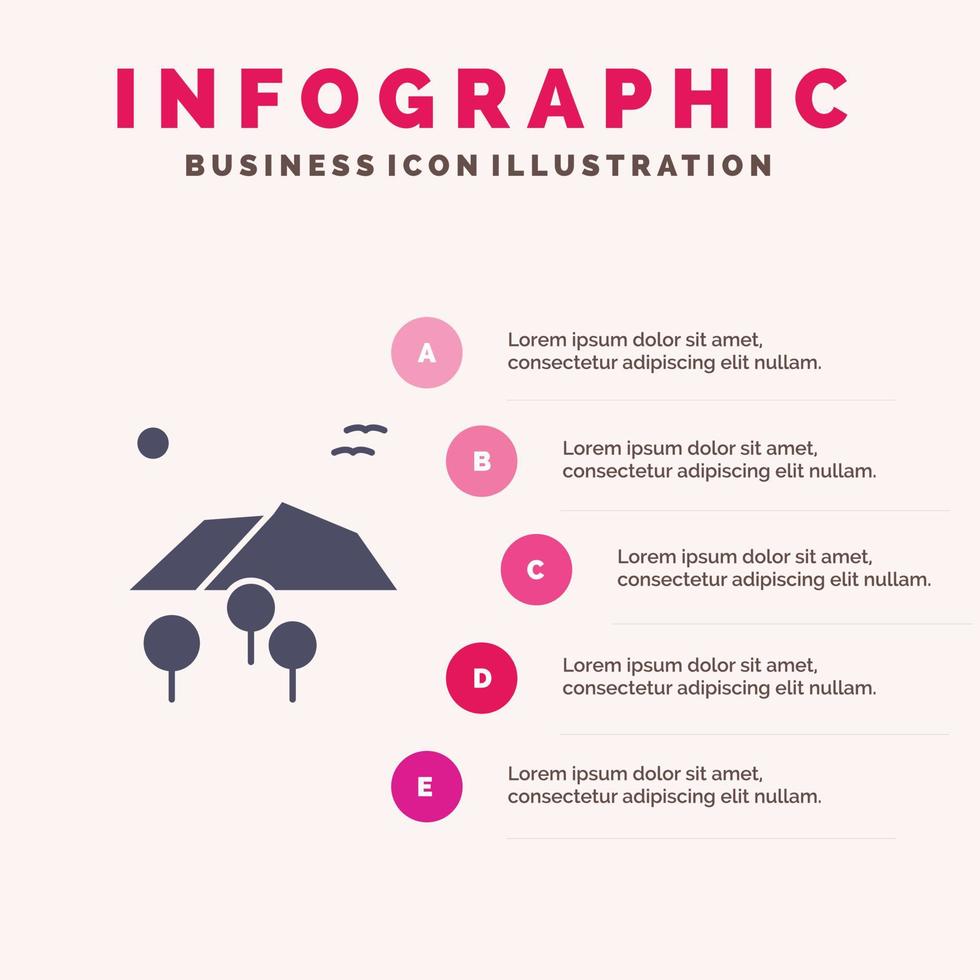 INFOGRAPHIC
BUSINESS ICON ILLUSTRATION

A
Lorem ipsum dolor sit amet, consectetur adipiscing elit nullam.

B
Lorem ipsum dolor sit amet, consectetur adipiscing elit nullam.

C
Lorem ipsum dolor sit amet, consectetur adipiscing elit nullam.

D
Lorem ipsum dolor sit amet, consectetur adipiscing elit nullam.

E
Lorem ipsum dolor sit amet, consectetur adipiscing elit nullam.