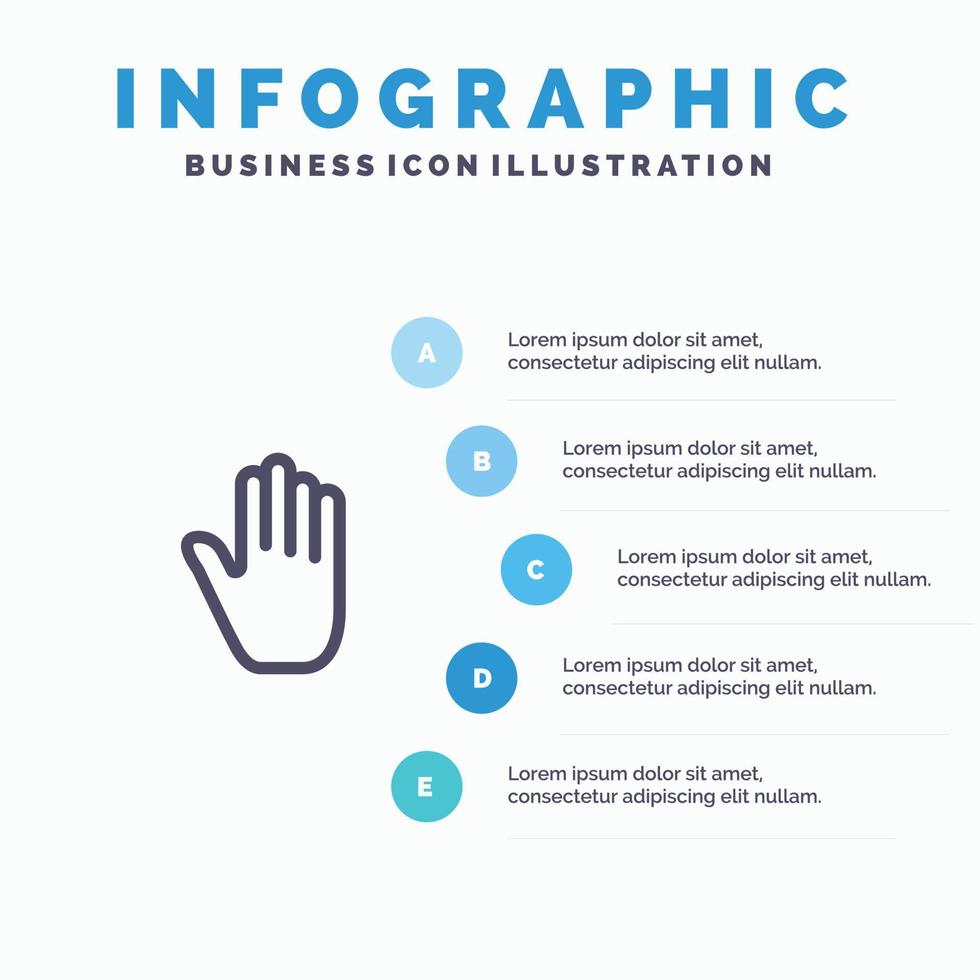 INFOGRAPHIC
BUSINESS ICON ILLUSTRATION

A
Lorem ipsum dolor sit amet, consectetur adipiscing elit nullam.

B
Lorem ipsum dolor sit amet, consectetur adipiscing elit nullam.

C
Lorem ipsum dolor sit amet, consectetur adipiscing elit nullam.

D
Lorem ipsum dolor sit amet, consectetur adipiscing elit nullam.

E
Lorem ipsum dolor sit amet, consectetur adipiscing elit nullam.