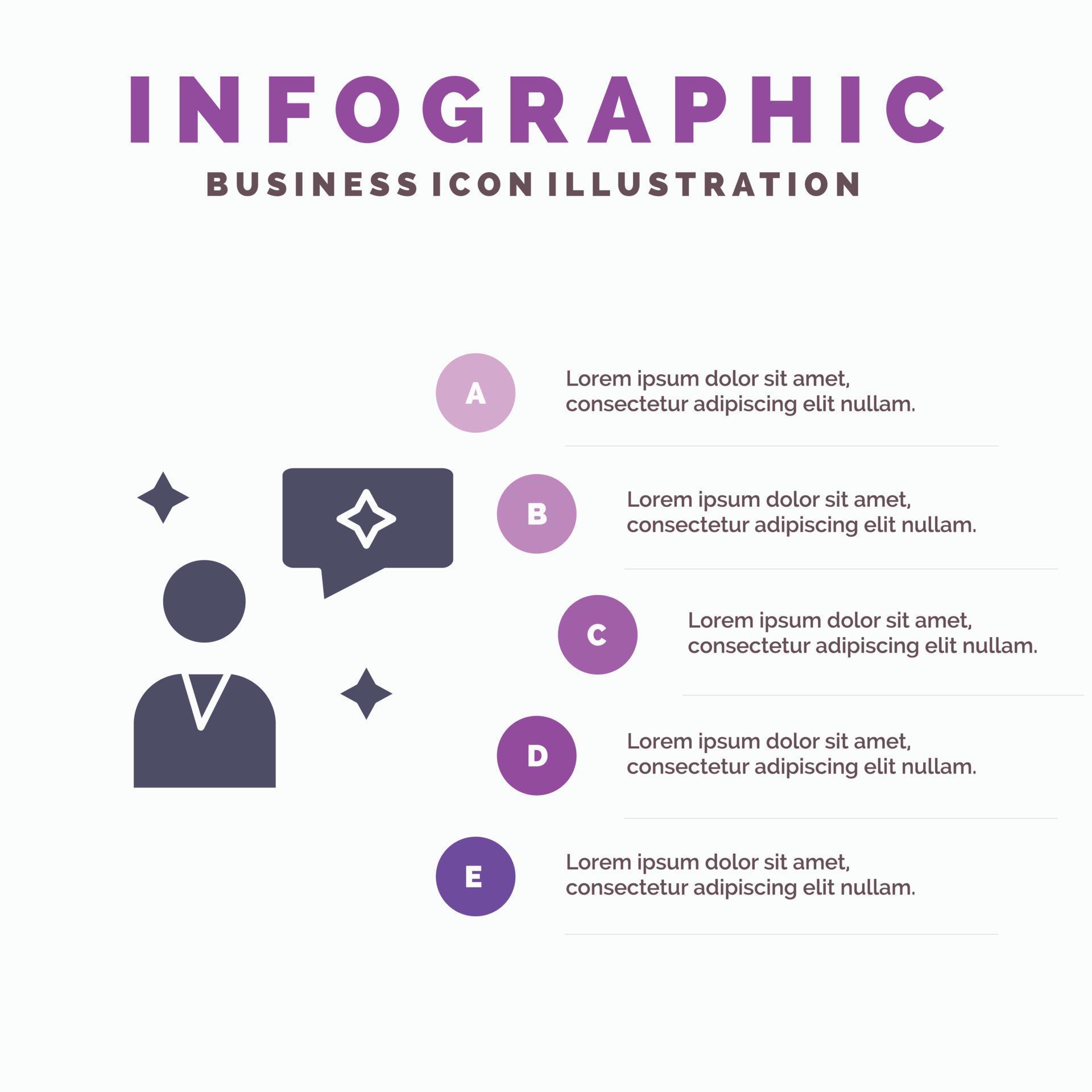 INFOGRAPHIC
BUSINESS ICON ILLUSTRATION

A
Lorem ipsum dolor sit amet, consectetur adipiscing elit nullam.

B
Lorem ipsum dolor sit amet, consectetur adipiscing elit nullam.

C
Lorem ipsum dolor sit amet, consectetur adipiscing elit nullam.

D
Lorem ipsum dolor sit amet, consectetur adipiscing elit nullam.

E
Lorem ipsum dolor sit amet, consectetur adipiscing elit nullam.