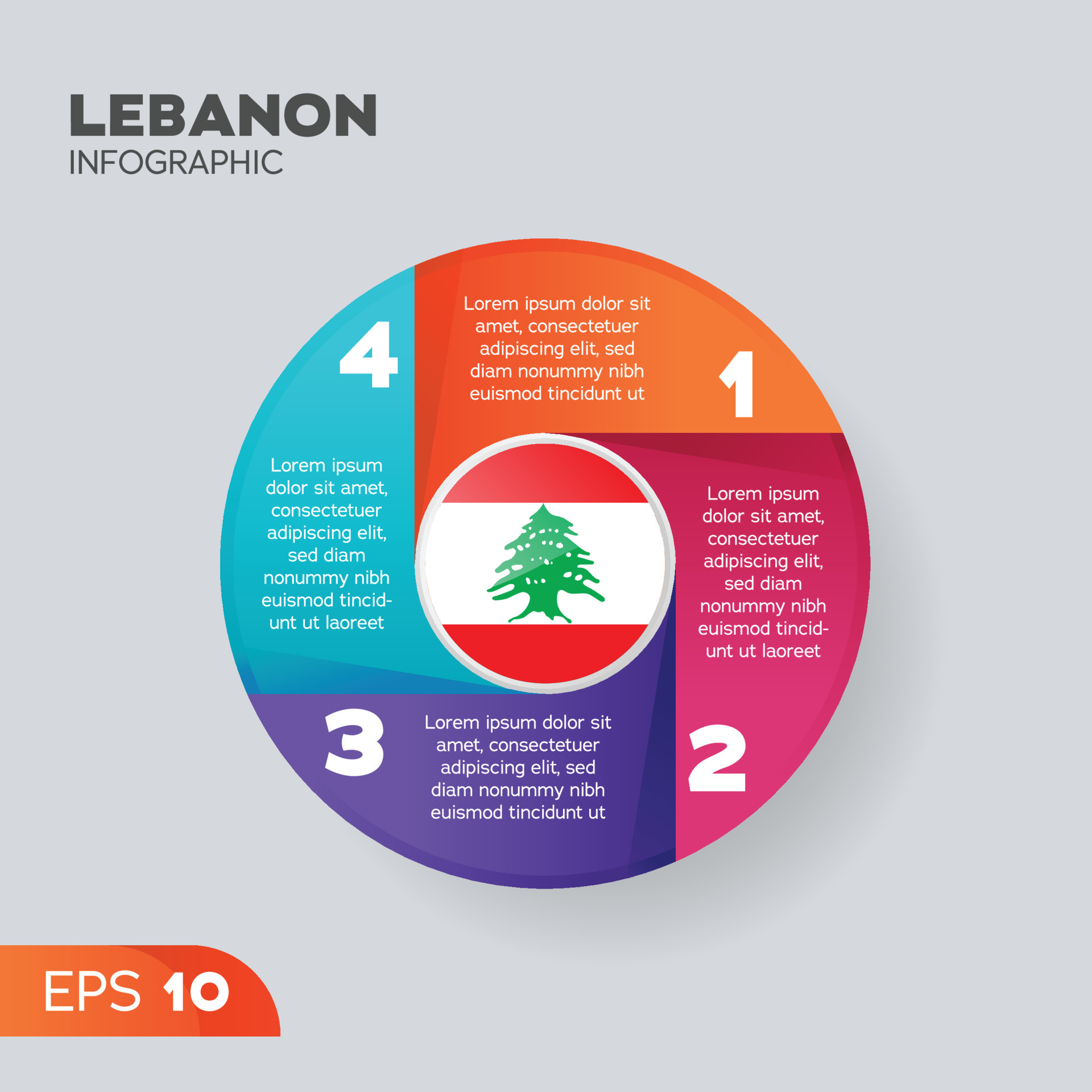 LEBANON
INFOGRAPHIC

Lorem ipsum dolor sit amet, consectetuer adipiscing elit, sed diam nonummy nibh euismod tincidunt ut

1

Lorem ipsum dolor sit amet, consectetuer adipiscing elit, sed diam nonummy nibh euismod tincidunt ut laoreet

2

3

Lorem ipsum dolor sit amet, consectetuer adipiscing elit, sed diam nonummy nibh euismod tincidunt ut

4

Lorem ipsum dolor sit amet, consectetuer adipiscing elit, sed diam nonummy nibh euismod tincidunt ut laoreet

EPS 10