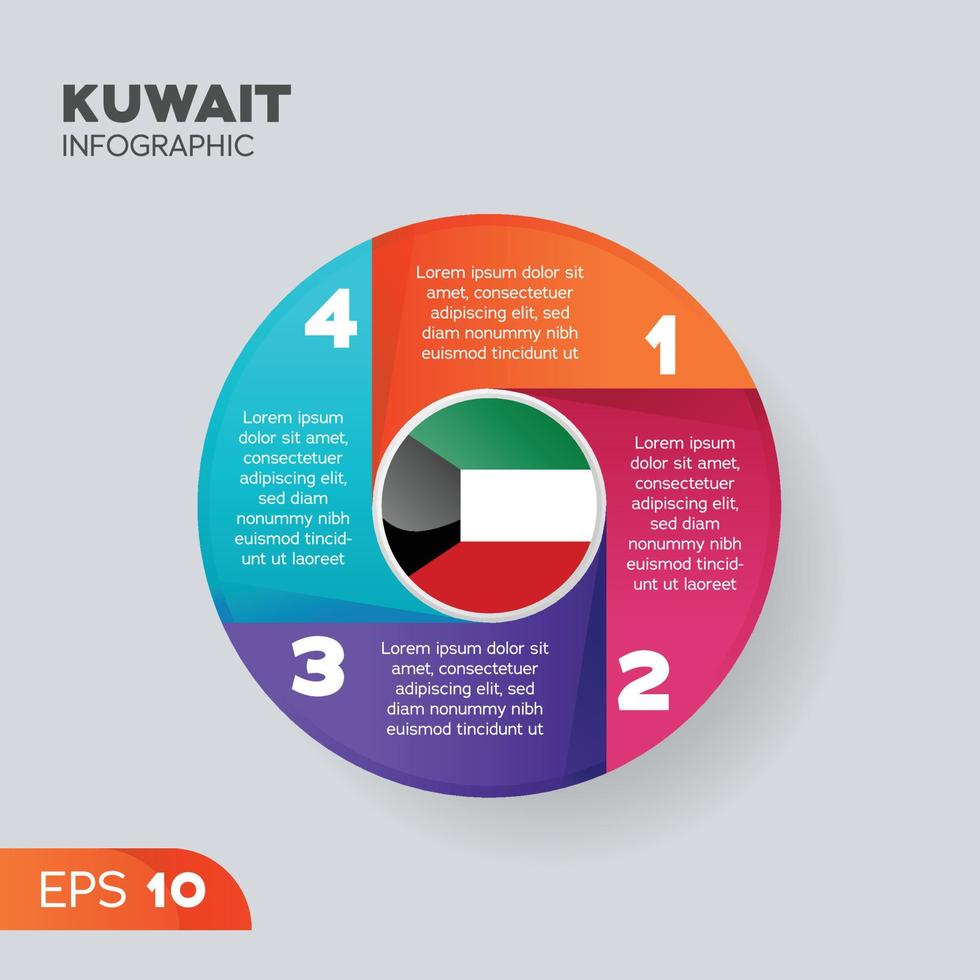 KUWAIT
INFOGRAPHIC

Lorem ipsum dolor sit amet, consectetuer adipiscing elit, sed diam nonummy nibh euismod tincidunt ut

1

Lorem ipsum dolor sit amet, consectetuer adipiscing elit, sed diam nonummy nibh euismod tincidunt ut laoreet

2

3

Lorem ipsum dolor sit amet, consectetuer adipiscing elit, sed diam nonummy nibh euismod tincidunt ut

4

Lorem ipsum dolor sit amet, consectetuer adipiscing elit, sed diam nonummy nibh euismod tincidunt ut laoreet

EPS 10