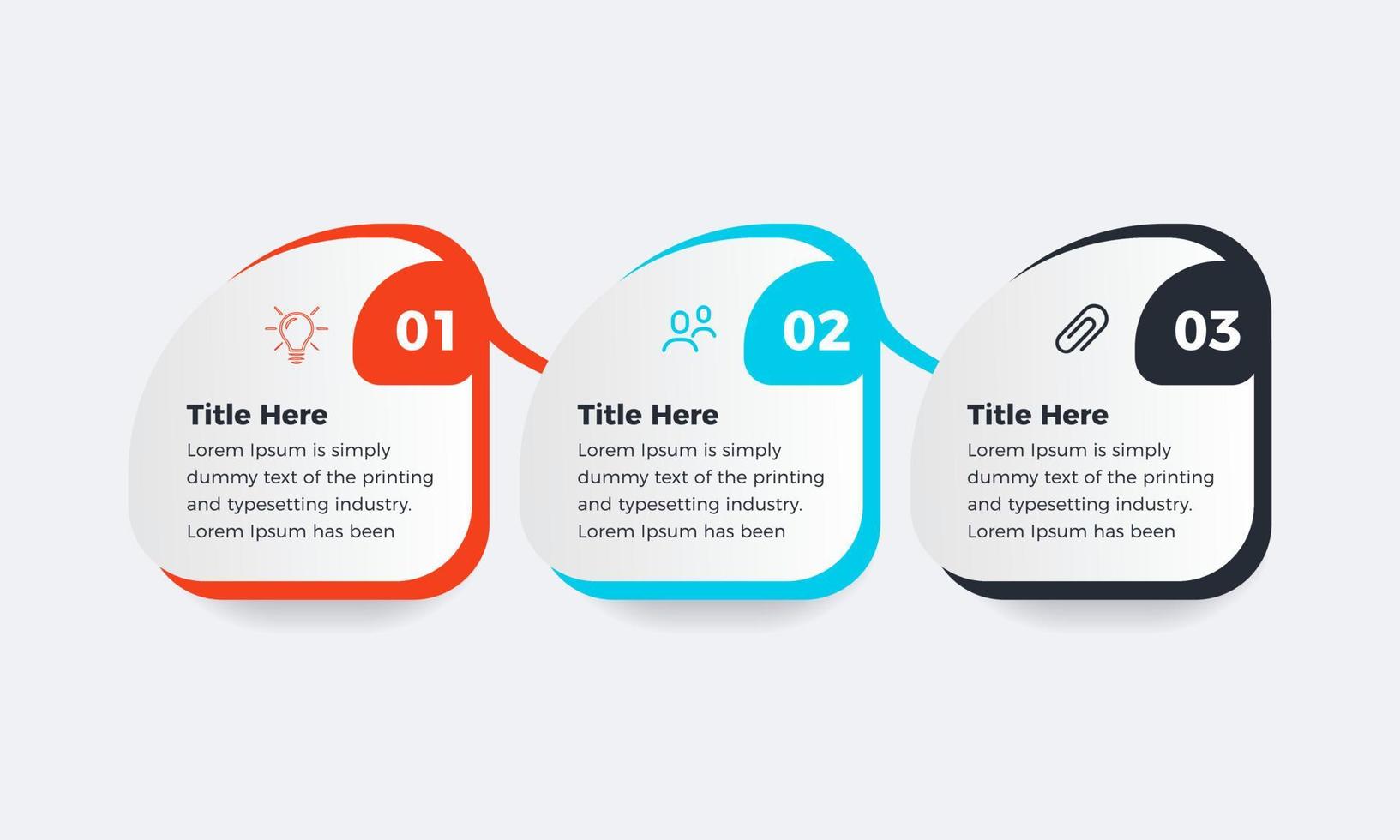 01

Title Here

Lorem Ipsum is simply dummy text of the printing and typesetting industry. Lorem Ipsum has been

02

Title Here

Lorem Ipsum is simply dummy text of the printing and typesetting industry. Lorem Ipsum has been

03

Title Here

Lorem Ipsum is simply dummy text of the printing and typesetting industry. Lorem Ipsum has been