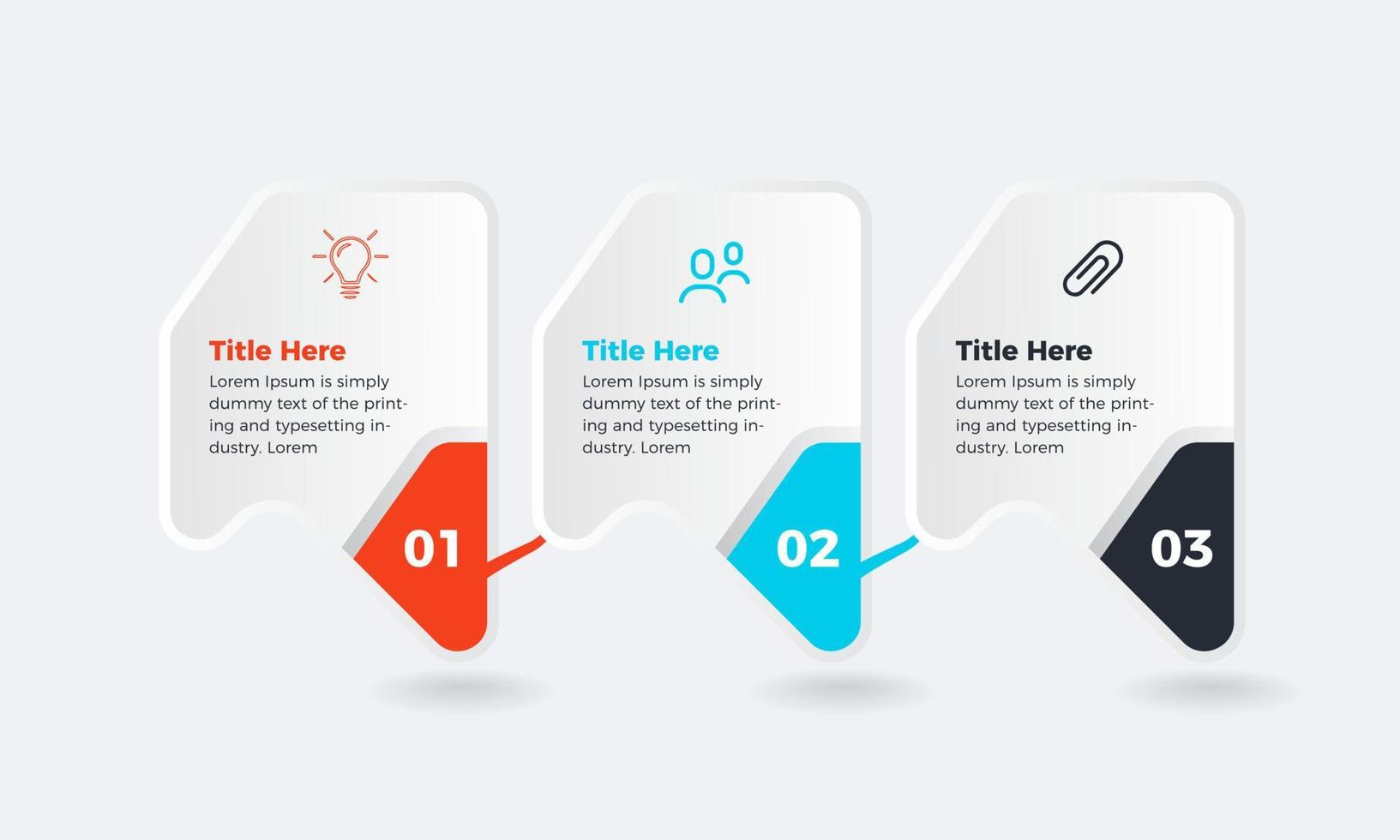 Title Here
Lorem Ipsum is simply dummy text of the printing and typesetting industry. Lorem

01

Title Here
Lorem Ipsum is simply dummy text of the printing and typesetting industry. Lorem

02

Title Here
Lorem Ipsum is simply dummy text of the printing and typesetting industry. Lorem

03