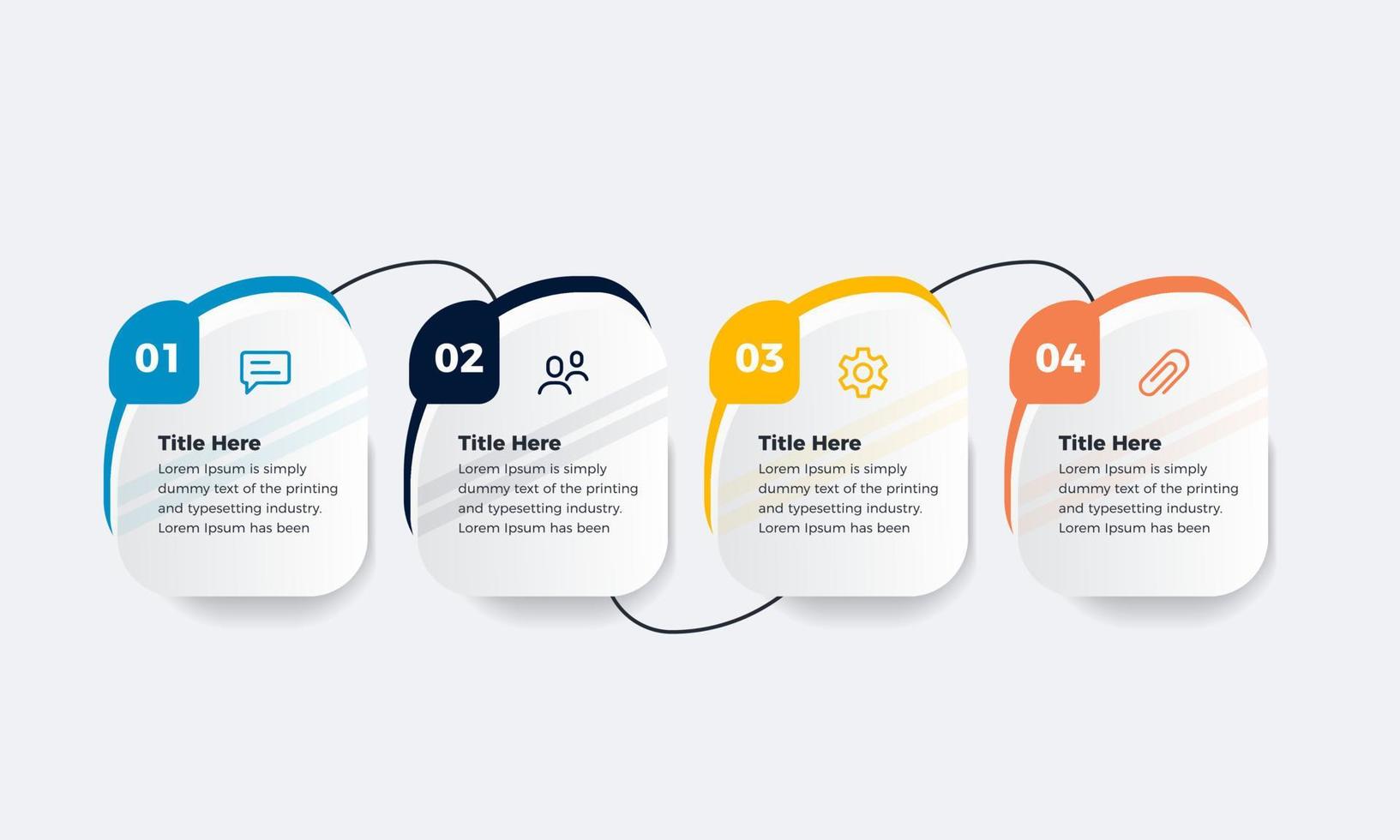 01

Title Here

Lorem Ipsum is simply dummy text of the printing and typesetting industry. Lorem Ipsum has been

02

Title Here

Lorem Ipsum is simply dummy text of the printing and typesetting industry. Lorem Ipsum has been

03

Title Here

Lorem Ipsum is simply dummy text of the printing and typesetting industry. Lorem Ipsum has been

04

Title Here

Lorem Ipsum is simply dummy text of the printing and typesetting industry. Lorem Ipsum has been