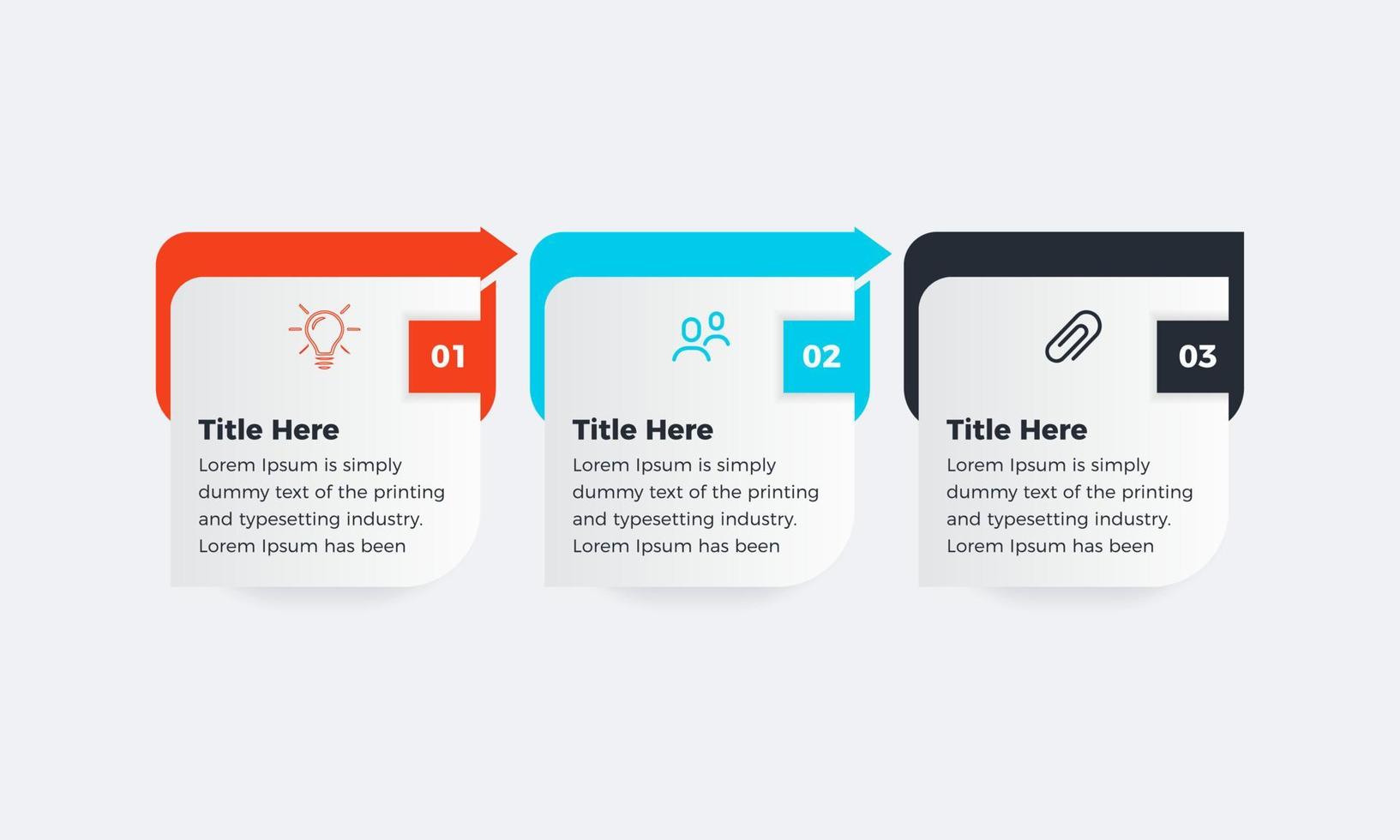 01

Title Here

Lorem Ipsum is simply dummy text of the printing and typesetting industry. Lorem Ipsum has been

02

Title Here

Lorem Ipsum is simply dummy text of the printing and typesetting industry. Lorem Ipsum has been

03

Title Here

Lorem Ipsum is simply dummy text of the printing and typesetting industry. Lorem Ipsum has been