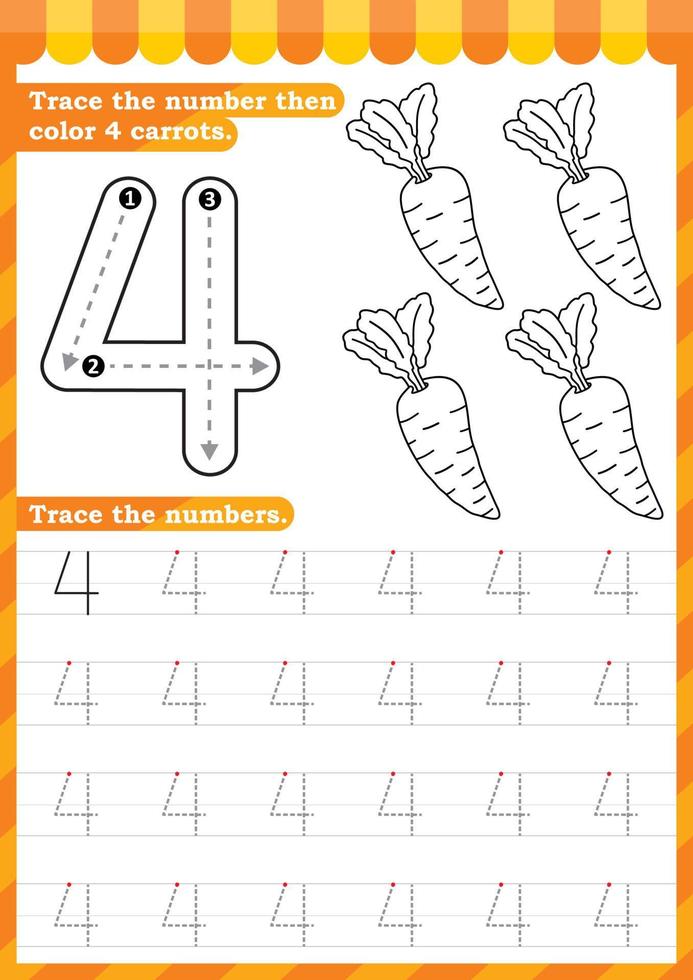 Trace the number then color 4 carrots.

1
3
2
4

Trace the numbers.

4 4 4 4 4 4
4 4 4 4 4 4
4 4 4 4 4 4
4 4 4 4 4 4