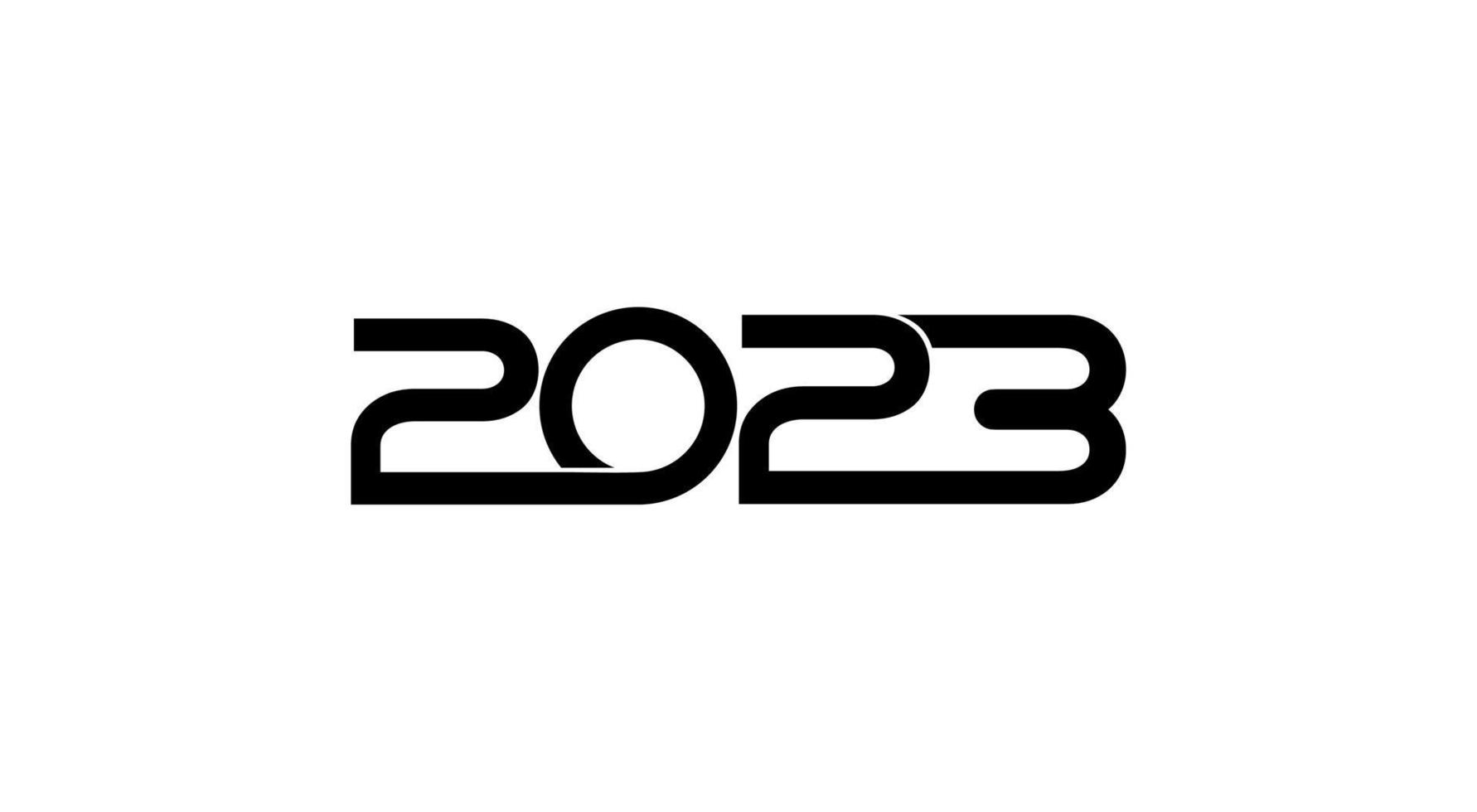 2023