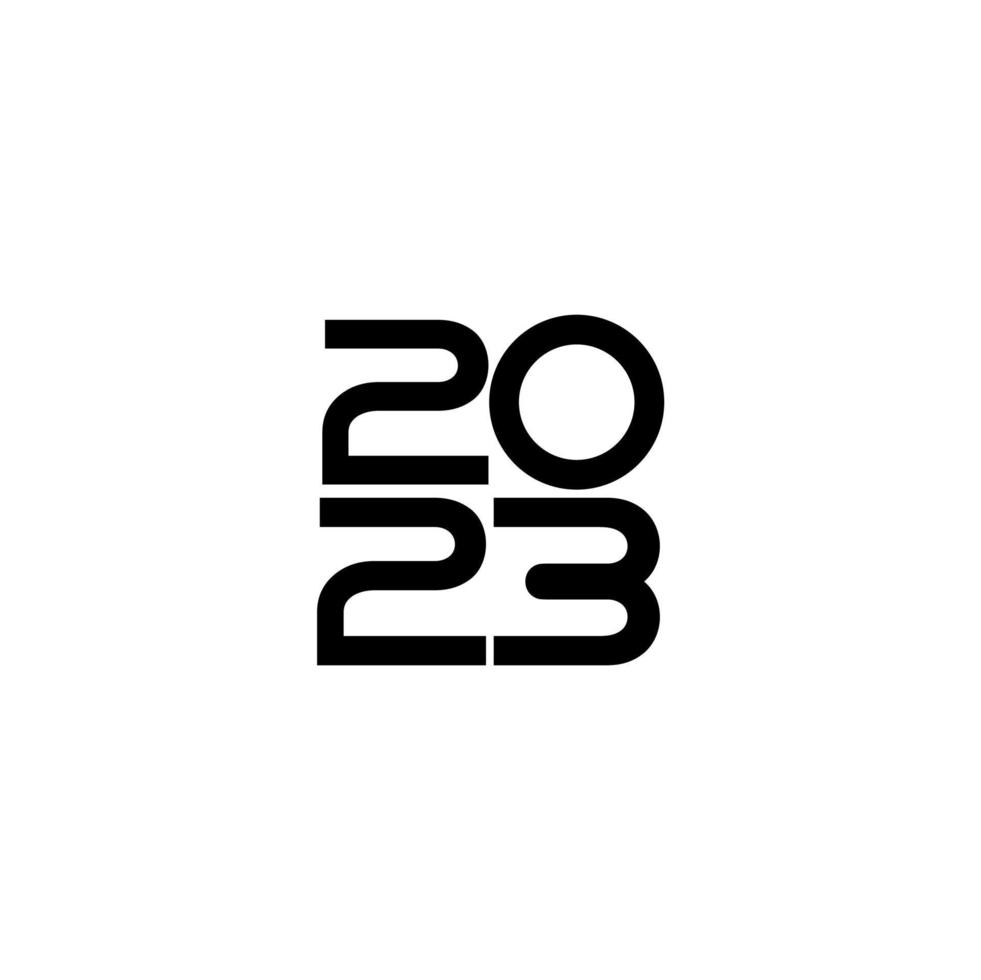 20
23