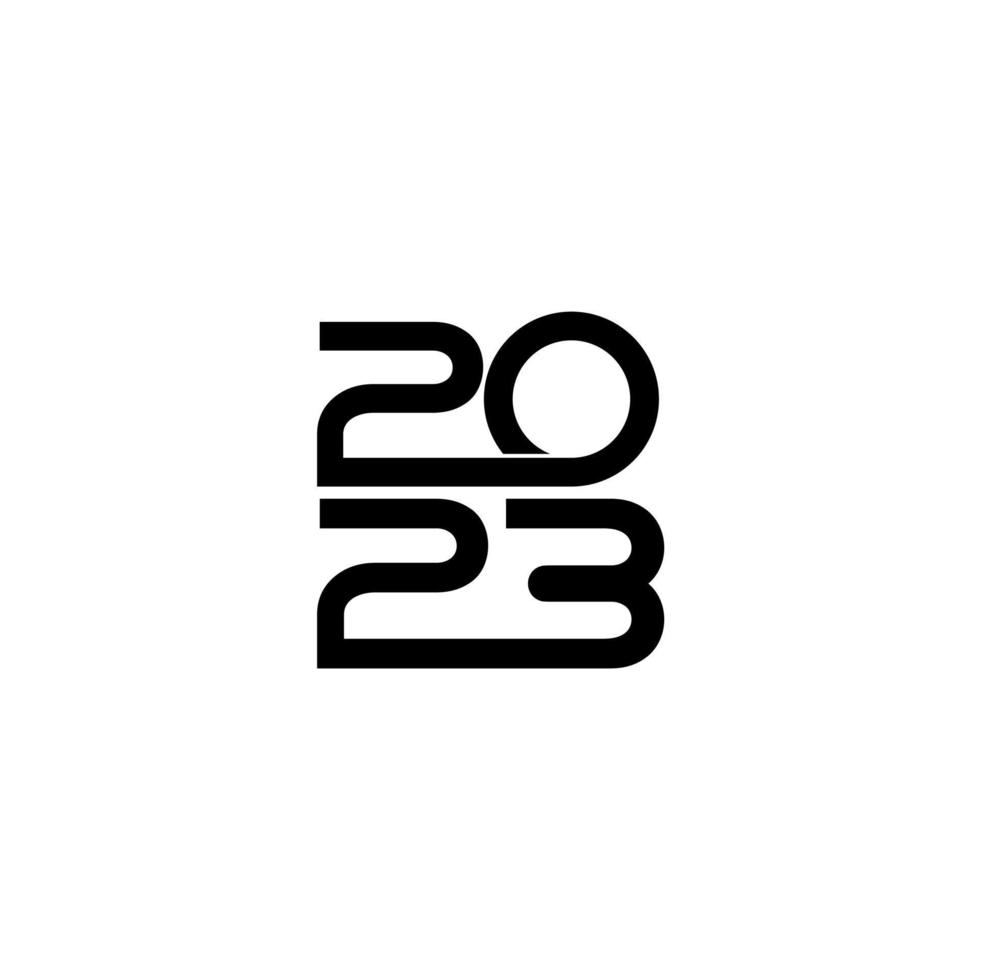 20
23