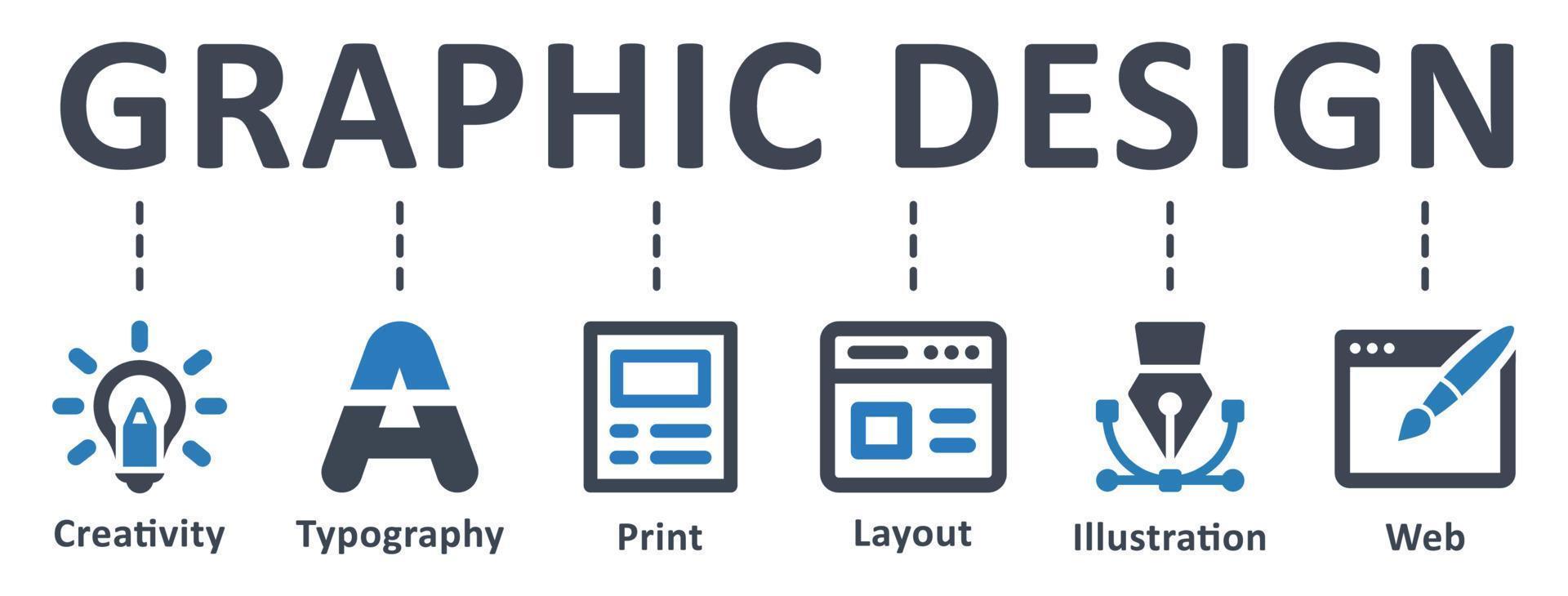 GRAPHIC DESIGN

Creativity

Typography

Print

Layout

Illustration

Web