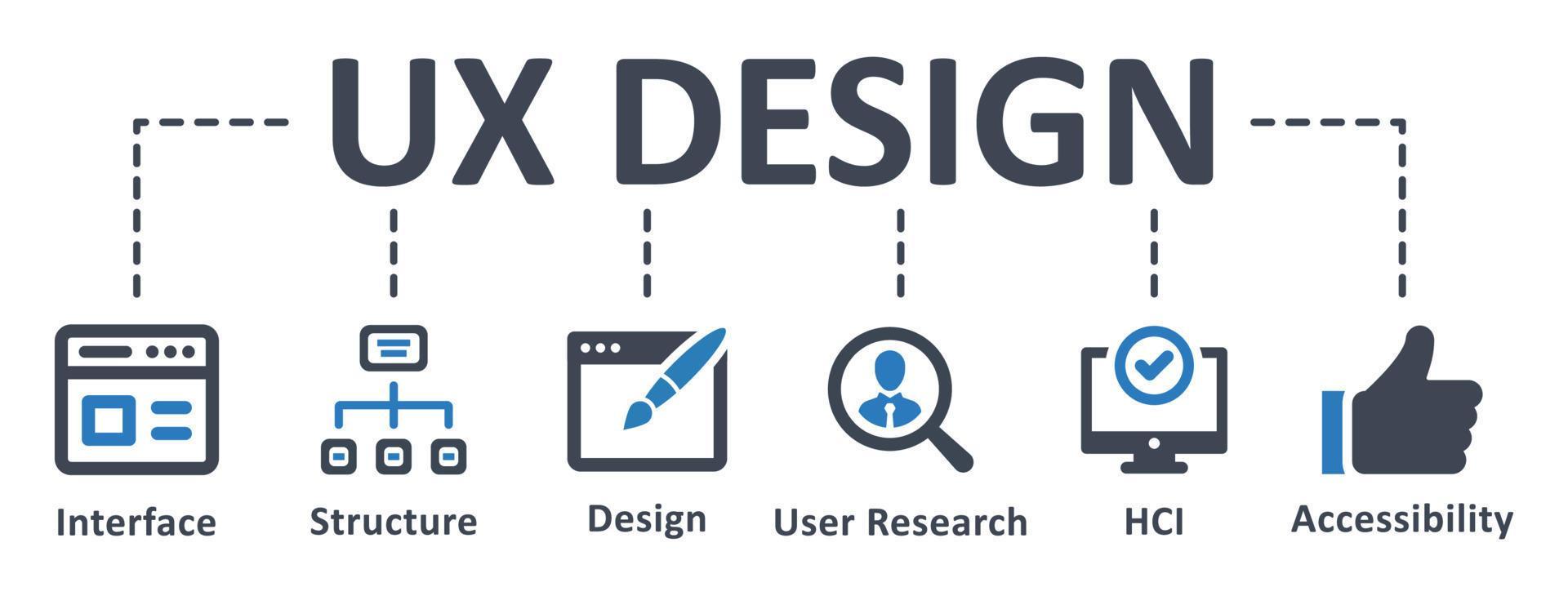 UX DESIGN

Interface

Structure

Design

User Research

HCI

Accessibility