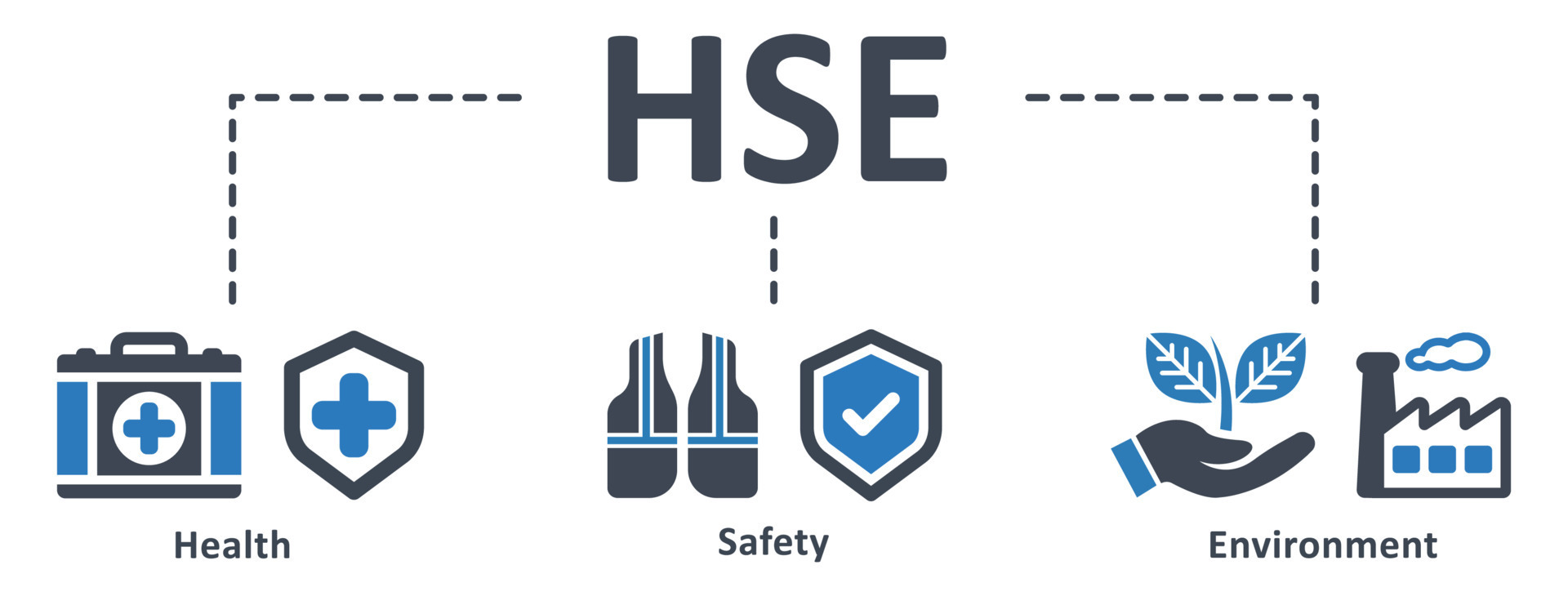 HSE

Health

Safety

Environment