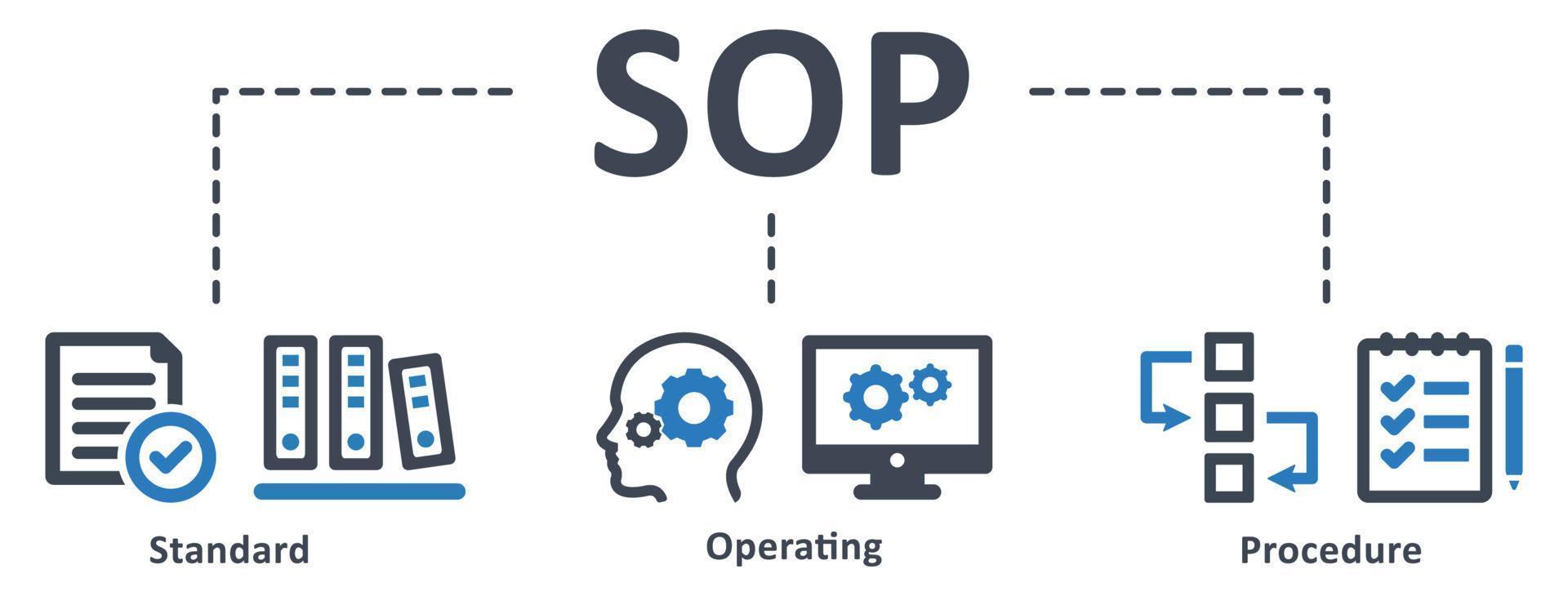 SOP

Standard

Operating

Procedure