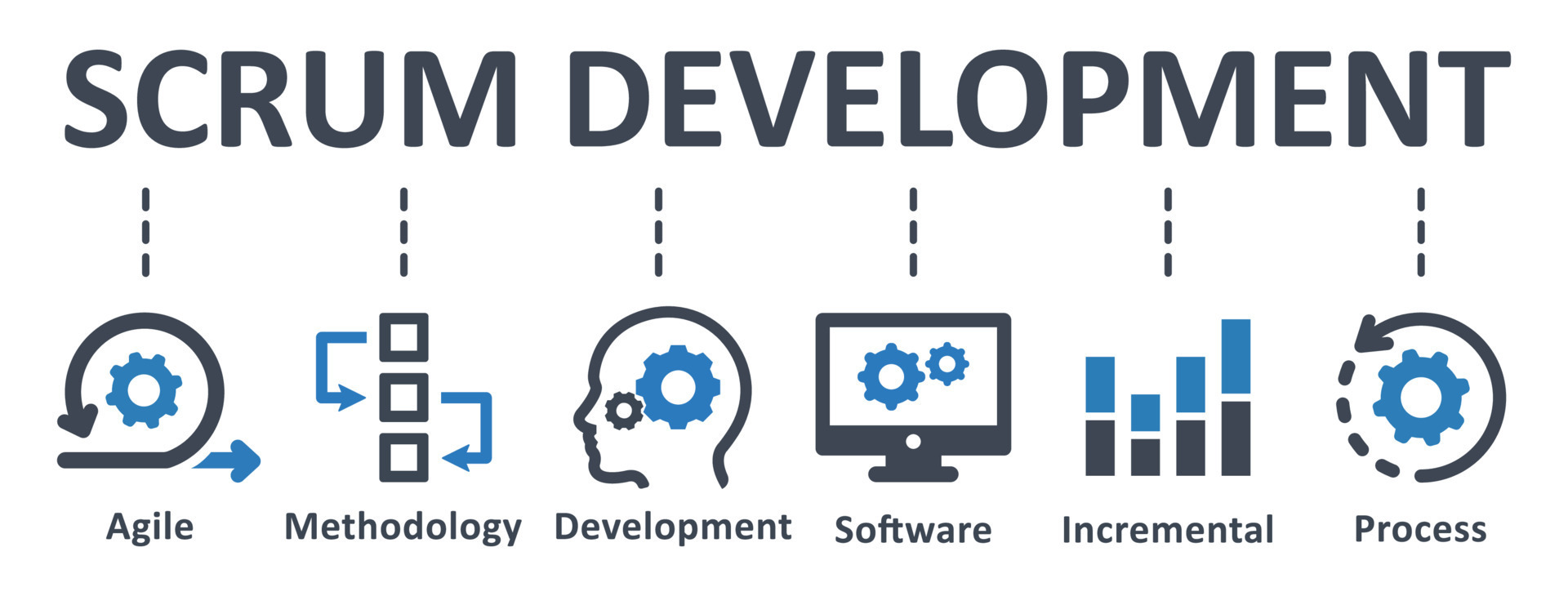 SCRUM DEVELOPMENT

Agile

Methodology

Development

Software

Incremental

Process