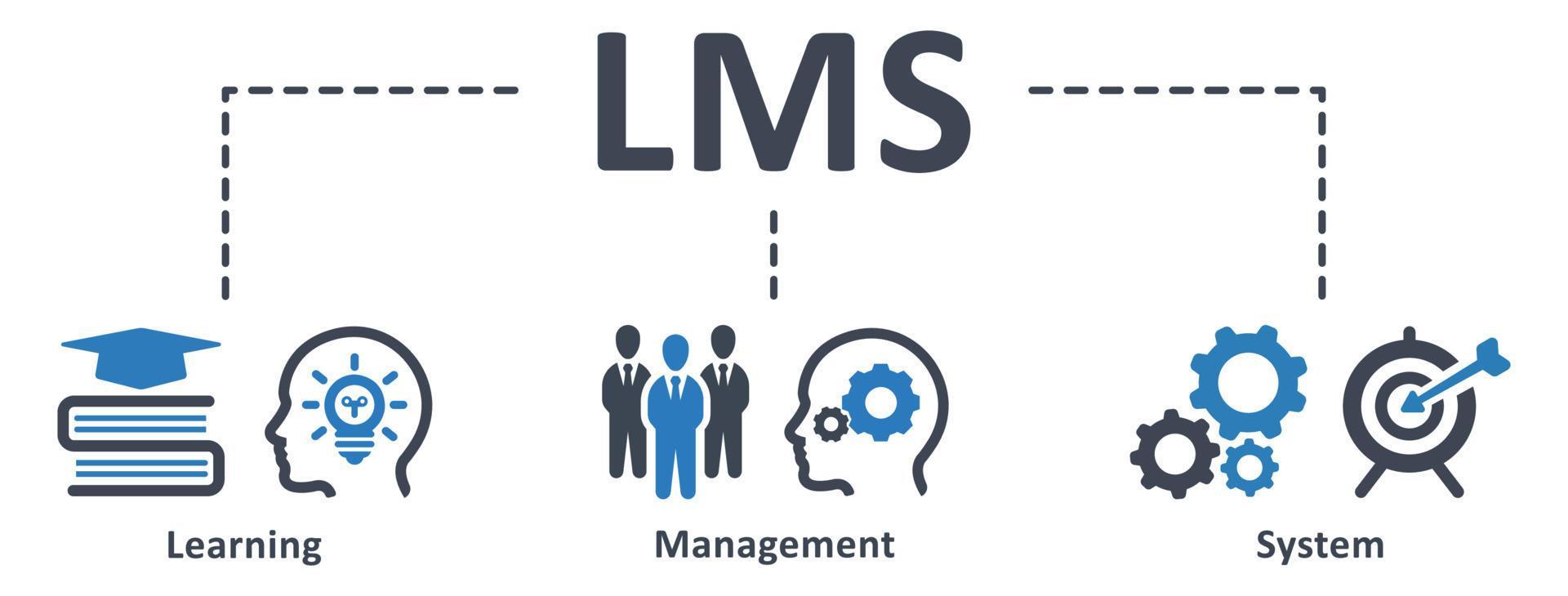 LMS

Learning

Management

System