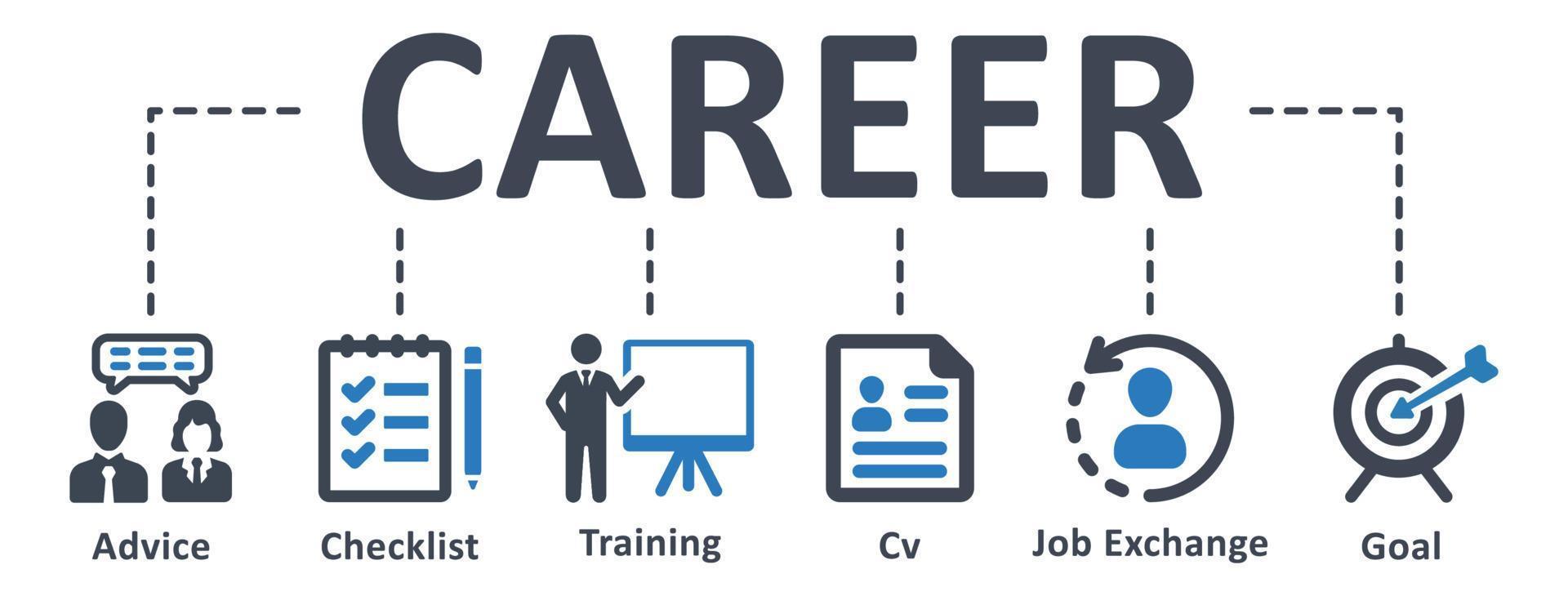 CAREER

Advice

Checklist

Training

Cv

Job Exchange

Goal