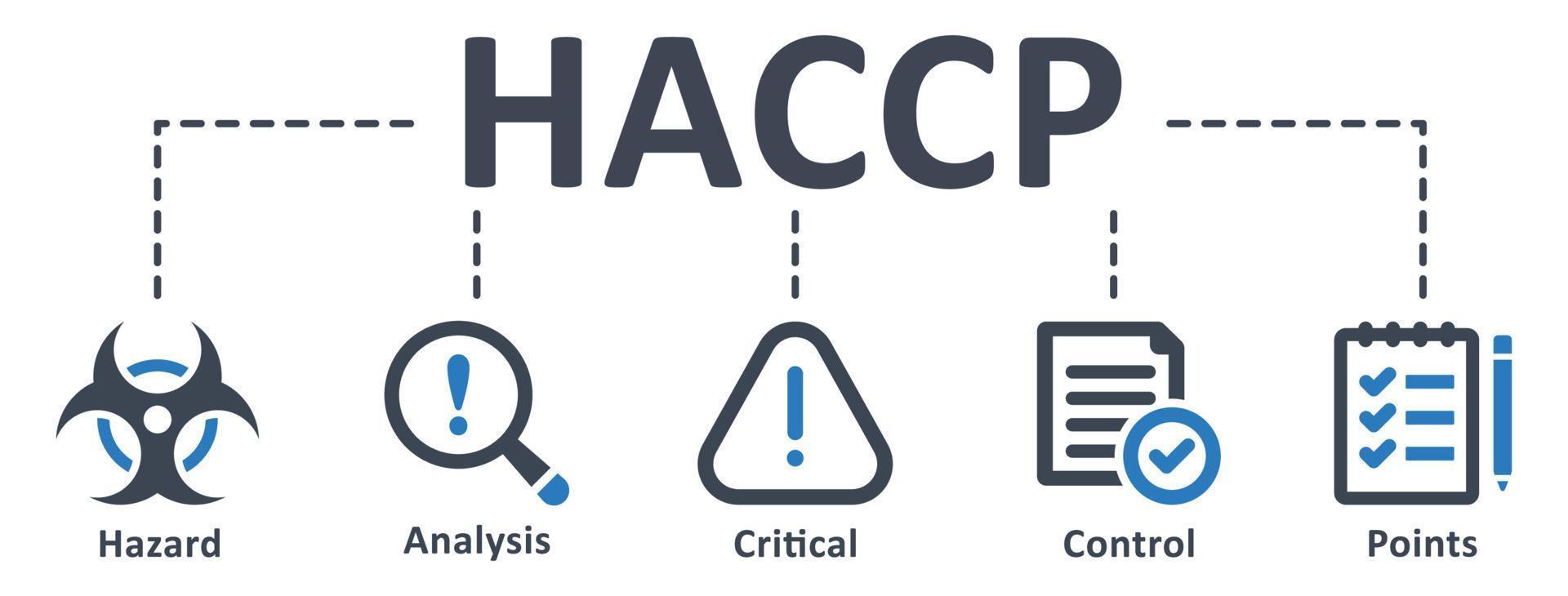 HACCP

Hazard

Analysis

Critical

Control

Points