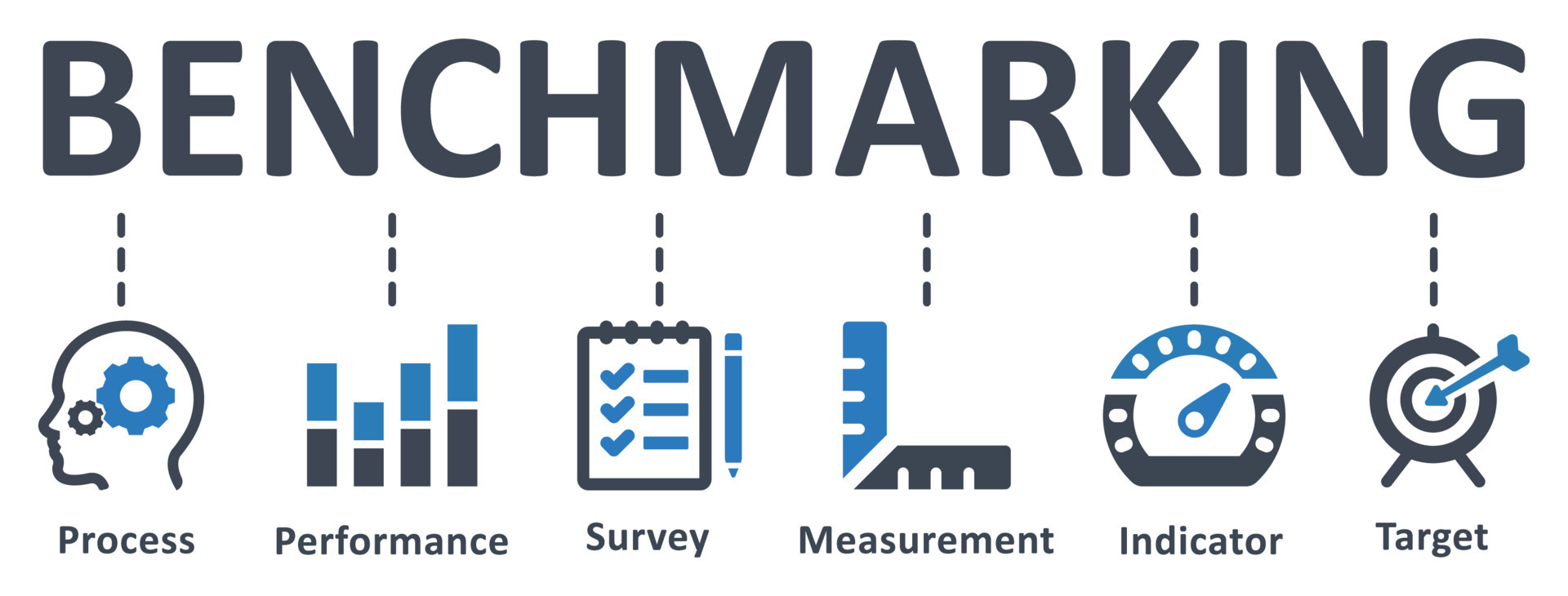 BENCHMARKING

Process

Performance

Survey

Measurement

Indicator

Target